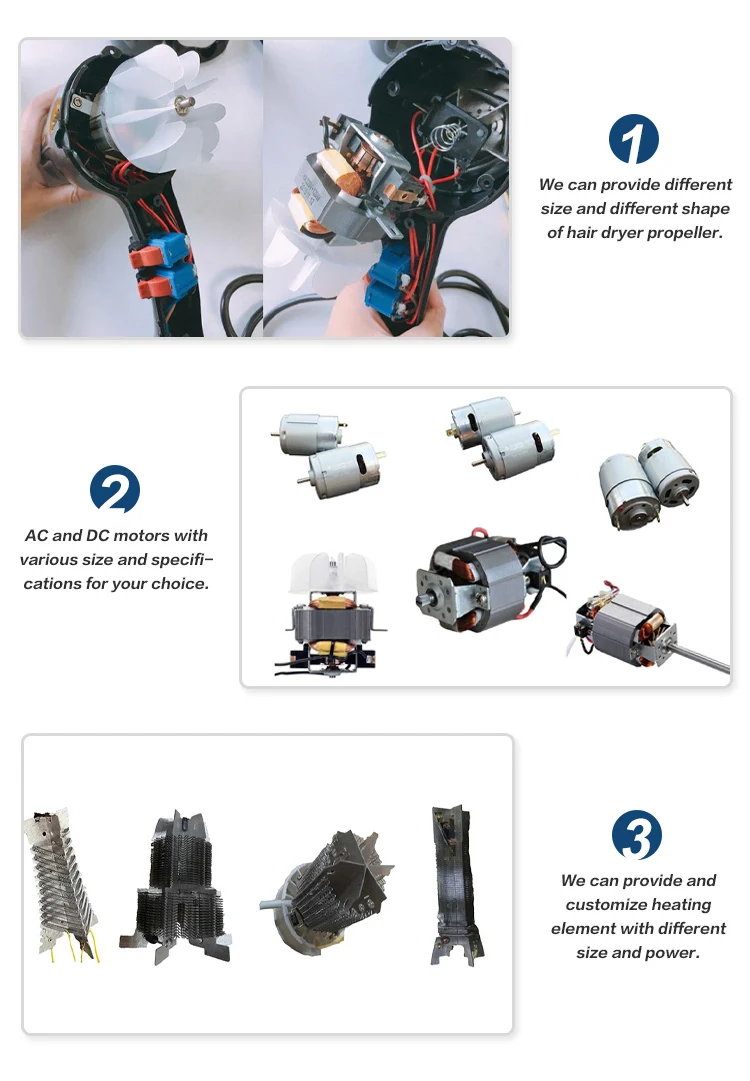 1

We can provide different size and different shape of hair dryer propeller.

2

AC and DC motors with various size and specifications for your choice.

3

We can provide and customize heating element with different size and power.