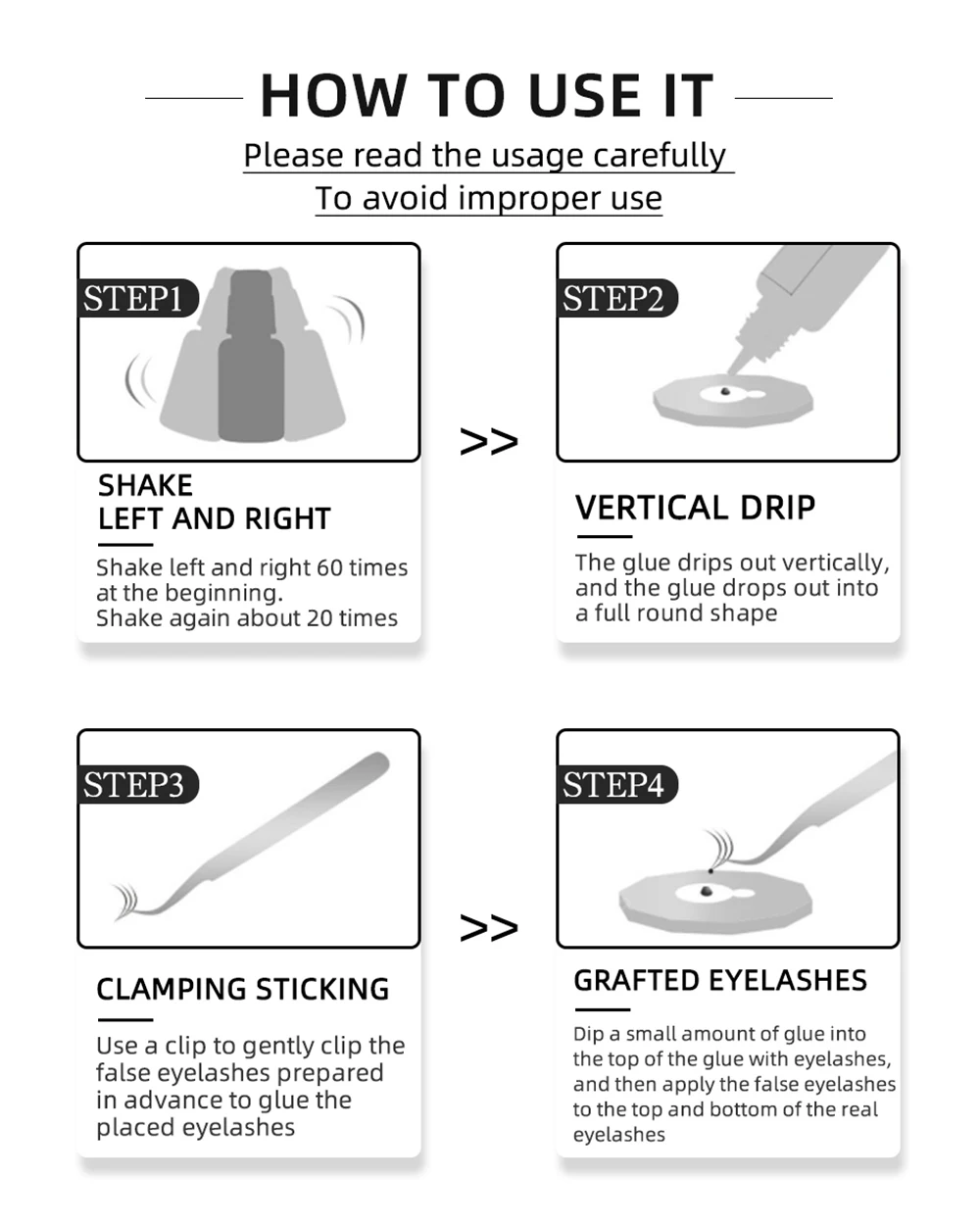 HOW TO USE IT

Please read the usage carefully
To avoid improper use

STEP1

SHAKE
LEFT AND RIGHT

Shake left and right 60 times at the beginning.
Shake again about 20 times

>>

STEP2

VERTICAL DRIP

The glue drips out vertically, and the glue drops out into a full round shape

STEP3

CLAMPING STICKING

Use a clip to gently clip the false eyelashes prepared in advance to glue the placed eyelashes

>>

STEP4

GRAFTED EYELASHES

Dip a small amount of glue into the top of the glue with eyelashes, and then apply the false eyelashes to the top and bottom of the real eyelashes