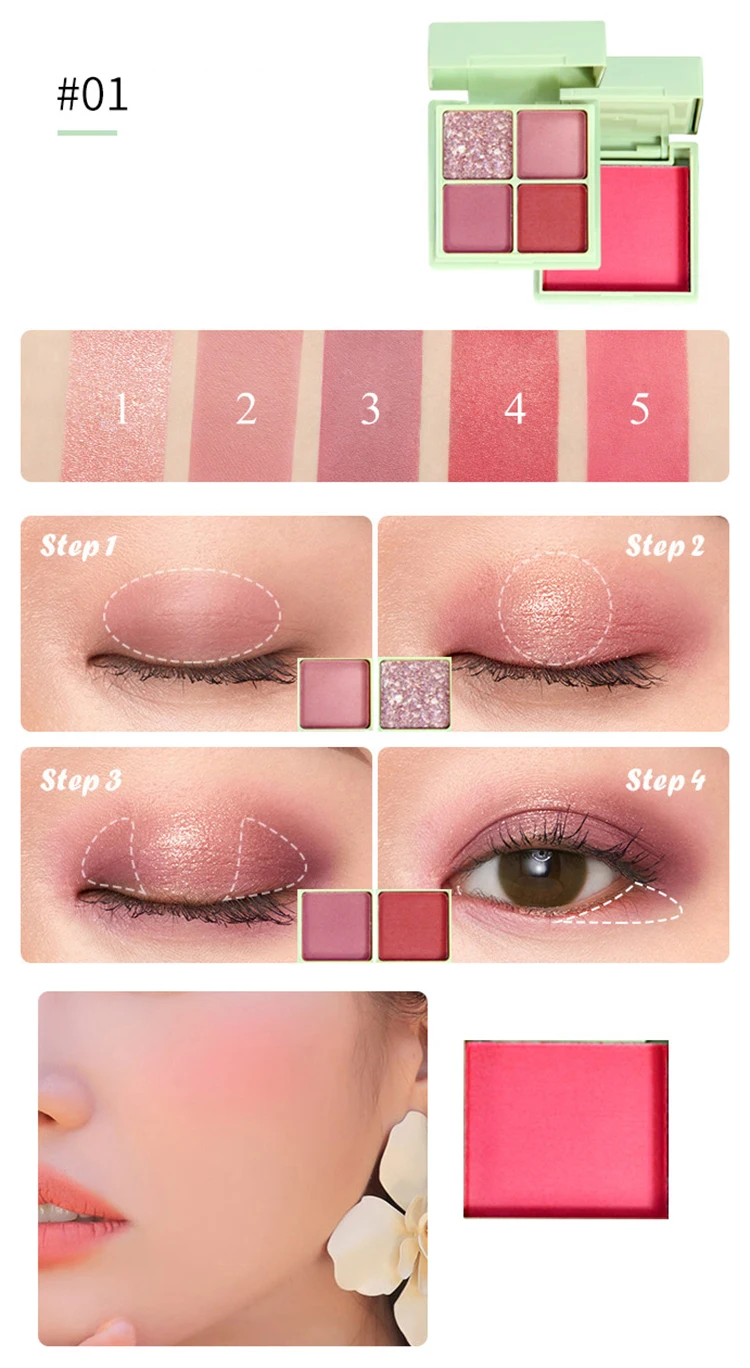 #01

1 2 3 4 5

Step 1

Step 2

Step 3

Step 4