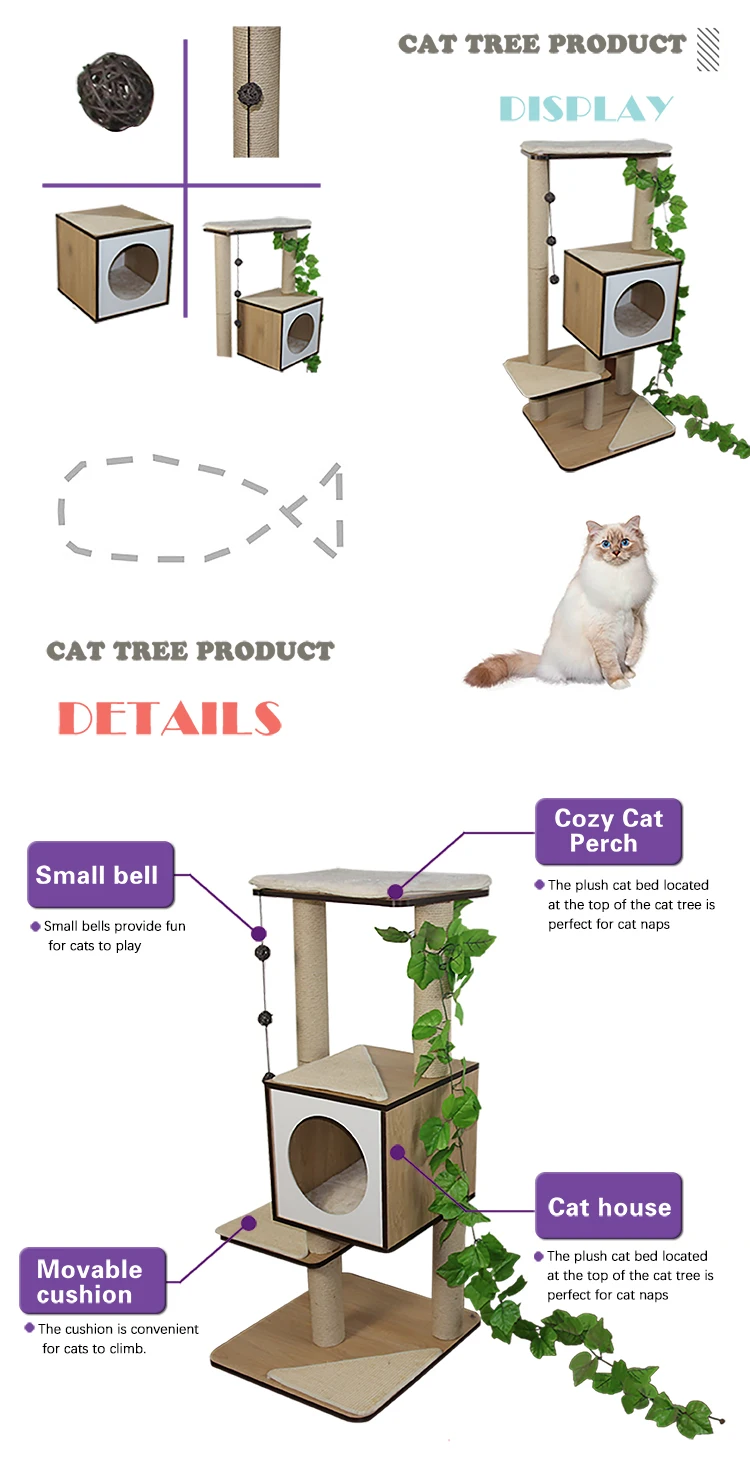 CAT TREE PRODUCT

DISPLAY

CAT TREE PRODUCT

DETAILS

Small bell

Small bells provide fun for cats to play

Cozy Cat Perch

The plush cat bed located at the top of the cat tree is perfect for cat naps

Cat house

The plush cat bed located at the top of the cat tree is perfect for cat naps

Movable cushion

The cushion is convenient for cats to climb.