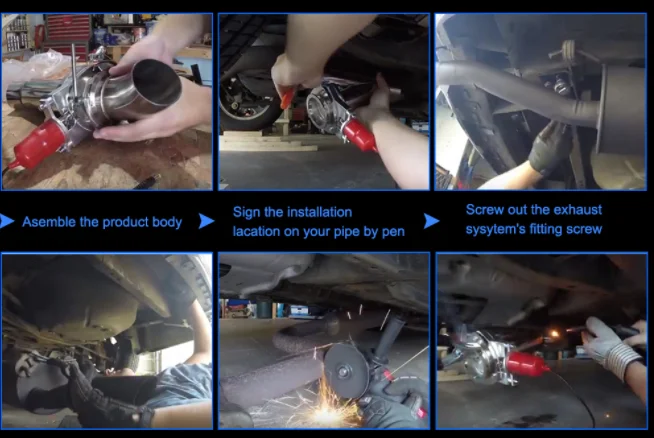 Asemble the product body

Sign the installation lacation on your pipe by pen

Screw out the exhaust sysytem's fitting screw