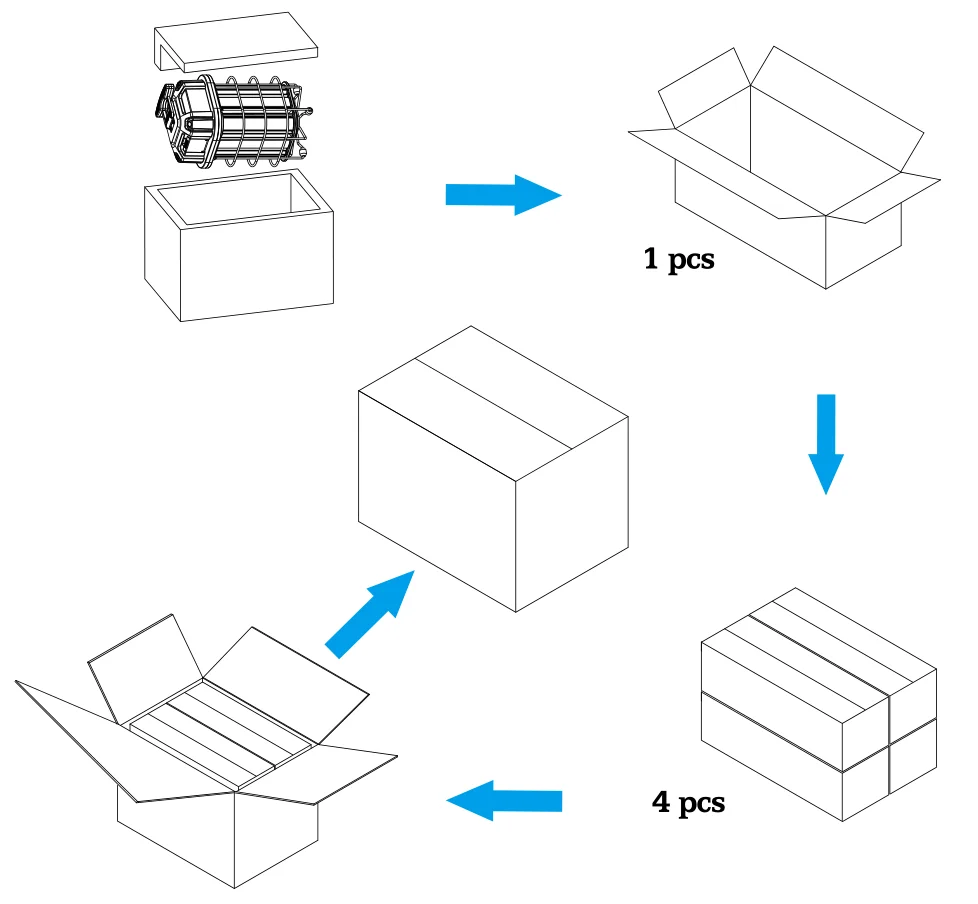 1 pcs

4 pcs