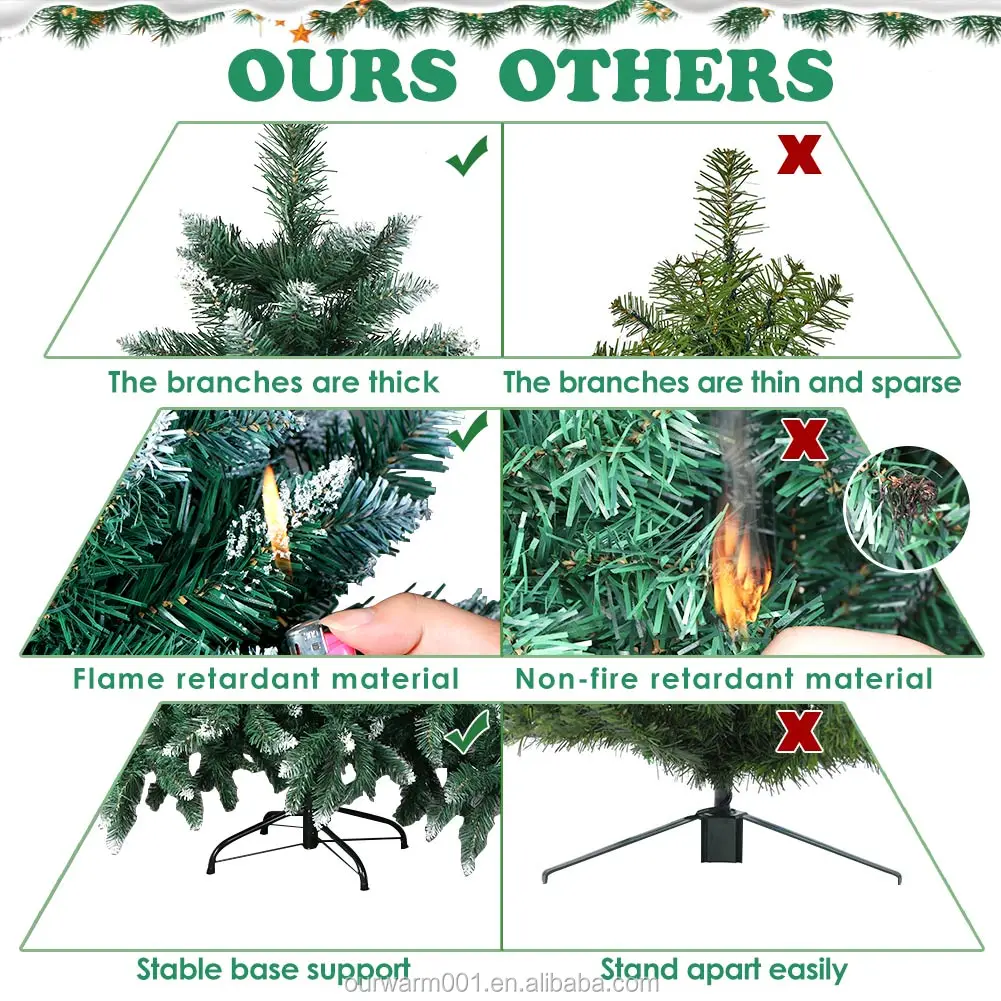 OURS OTHERS

The branches are thick

The branches are thin and sparse

Flame retardant material

Non-fire retardant material

Stable base support

Stand apart easily

ourwarm001.en.alibaba.com