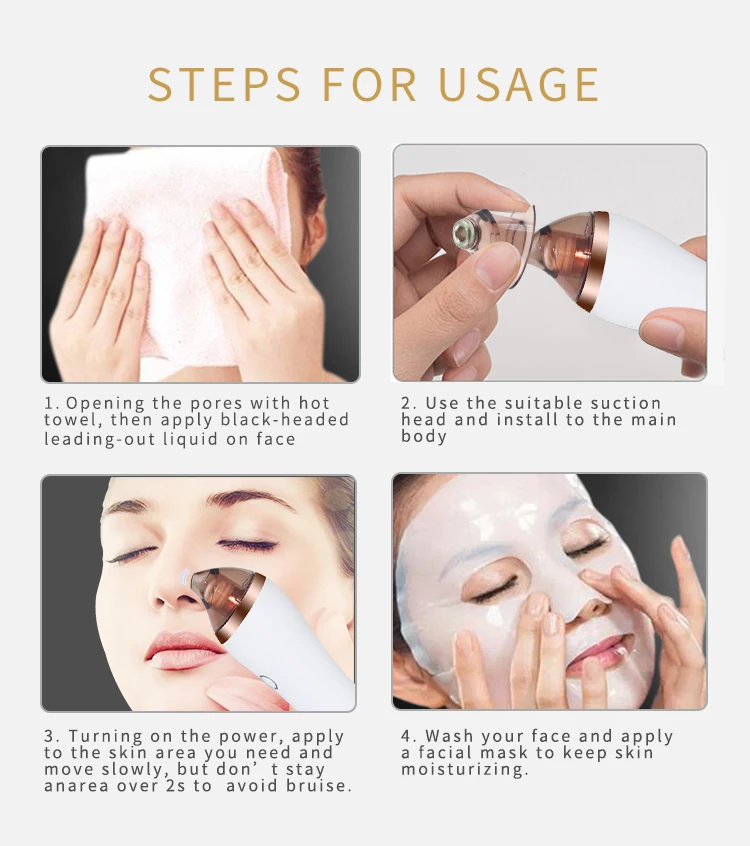 STEPS FOR USAGE

1. Opening the pores with hot towel, then apply black-headed leading-out liquid on face

2. Use the suitable suction head and install to the main body

3. Turning on the power, apply to the skin area you need and move slowly, but don’t stay anarea over 2s to avoid bruise.

4. Wash your face and apply a facial mask to keep skin moisturizing.