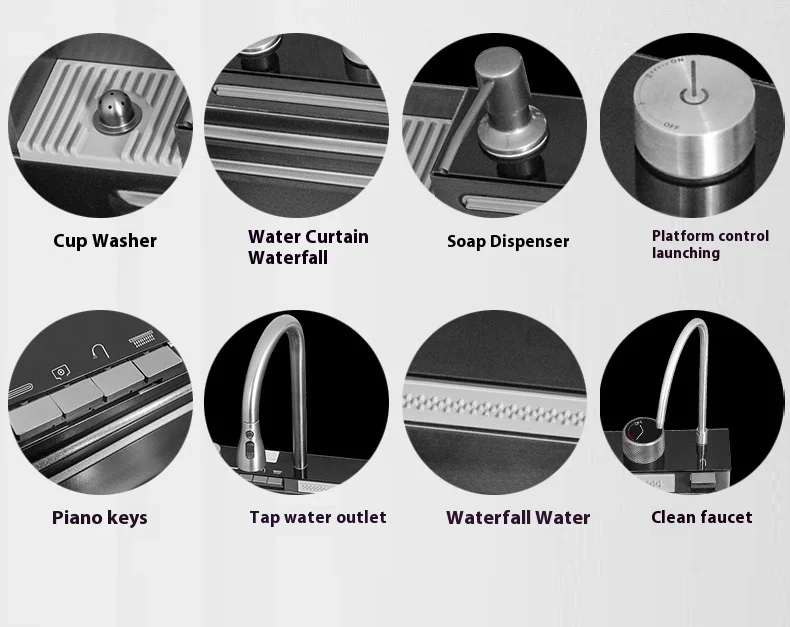 ON

OFF

Cup Washer

Water Curtain Waterfall

Soap Dispenser

Platform control launching

Piano keys

Tap water outlet

Waterfall Water

Clean faucet