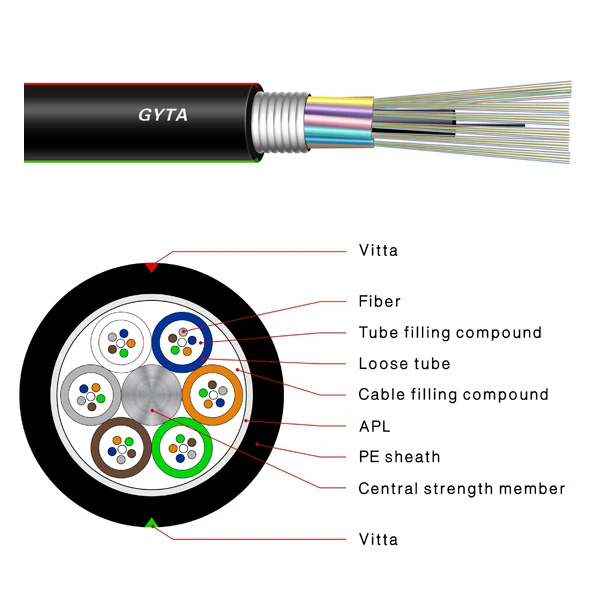 GYTA

Vitta

Fiber

Tube filling compound

Loose tube

Cable filling compound

APL

PE sheath

Central strength member

Vitta