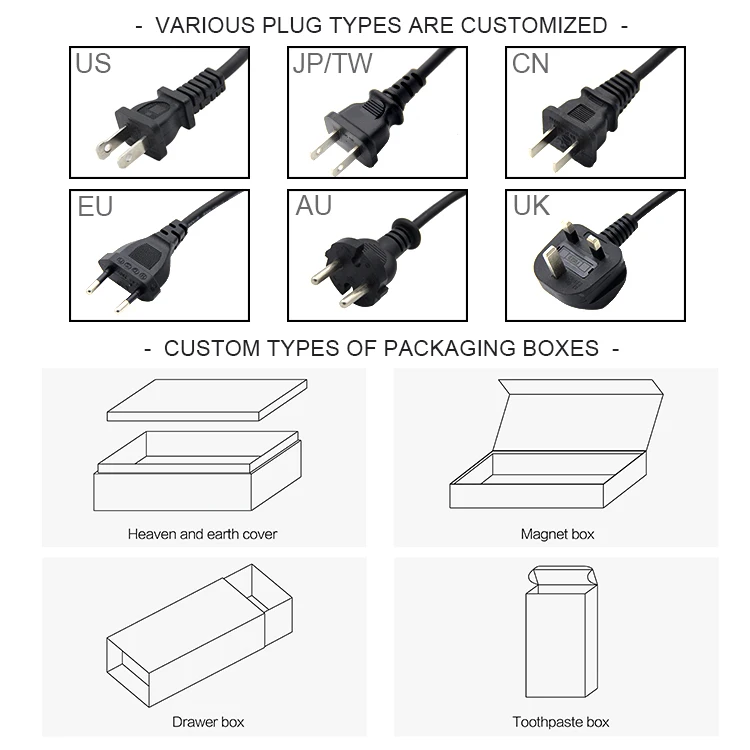 - VARIOUS PLUG TYPES ARE CUSTOMIZED -

US

JP/TW

CN

EU

AU

UK

- CUSTOM TYPES OF PACKAGING BOXES -

Heaven and earth cover

Magnet box

Drawer box

Toothpaste box