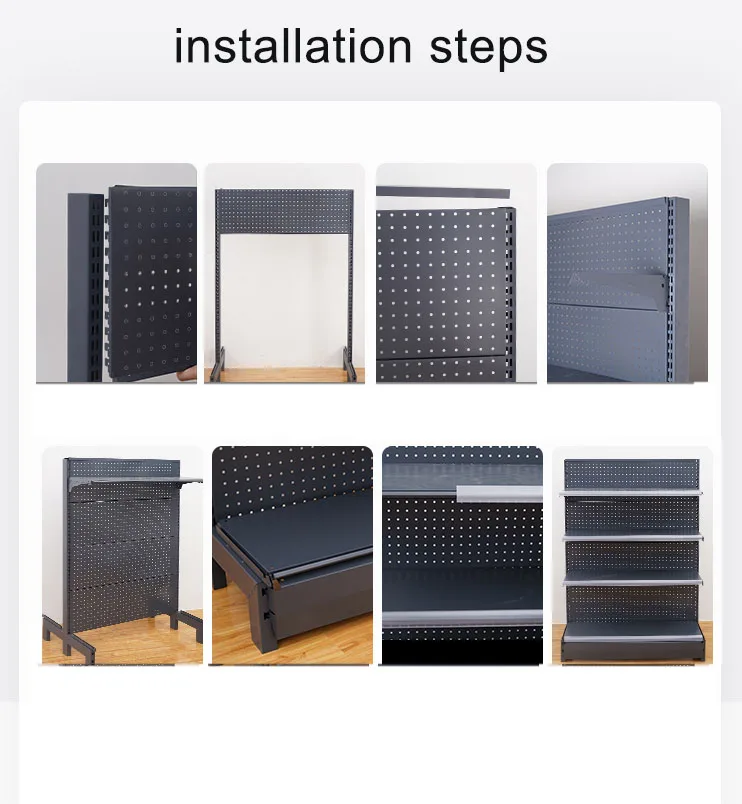 installation steps