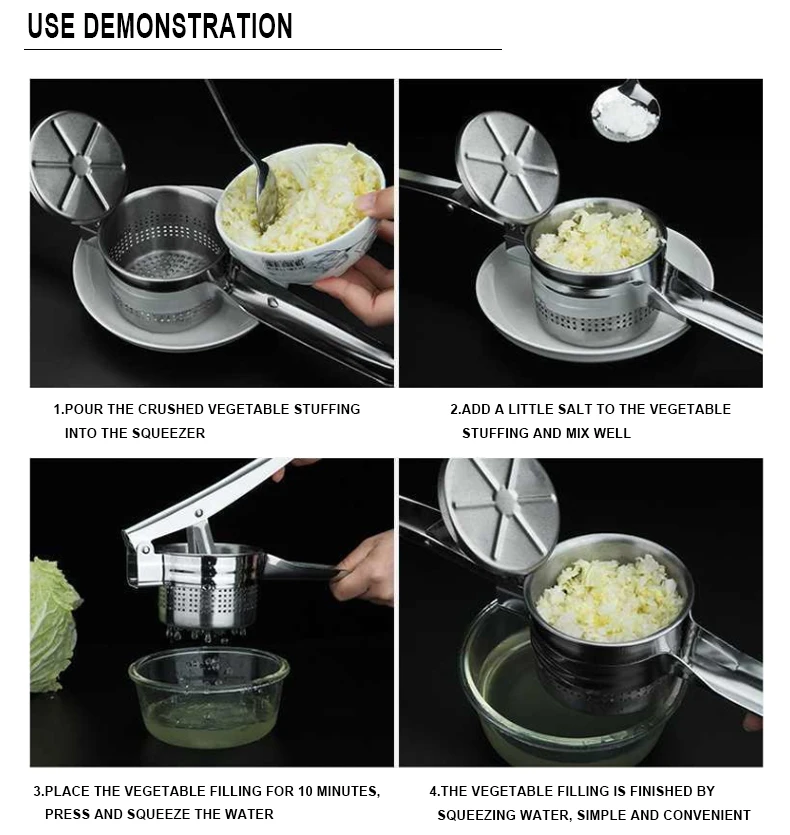 USE DEMONSTRATION

1.POUR THE CRUSHED VEGETABLE STUFFING INTO THE SQUEEZER

2.ADD A LITTLE SALT TO THE VEGETABLE STUFFING AND MIX WELL

3.PLACE THE VEGETABLE FILLING FOR 10 MINUTES, PRESS AND SQUEEZE THE WATER

4.THE VEGETABLE FILLING IS FINISHED BY SQUEEZING WATER, SIMPLE AND CONVENIENT