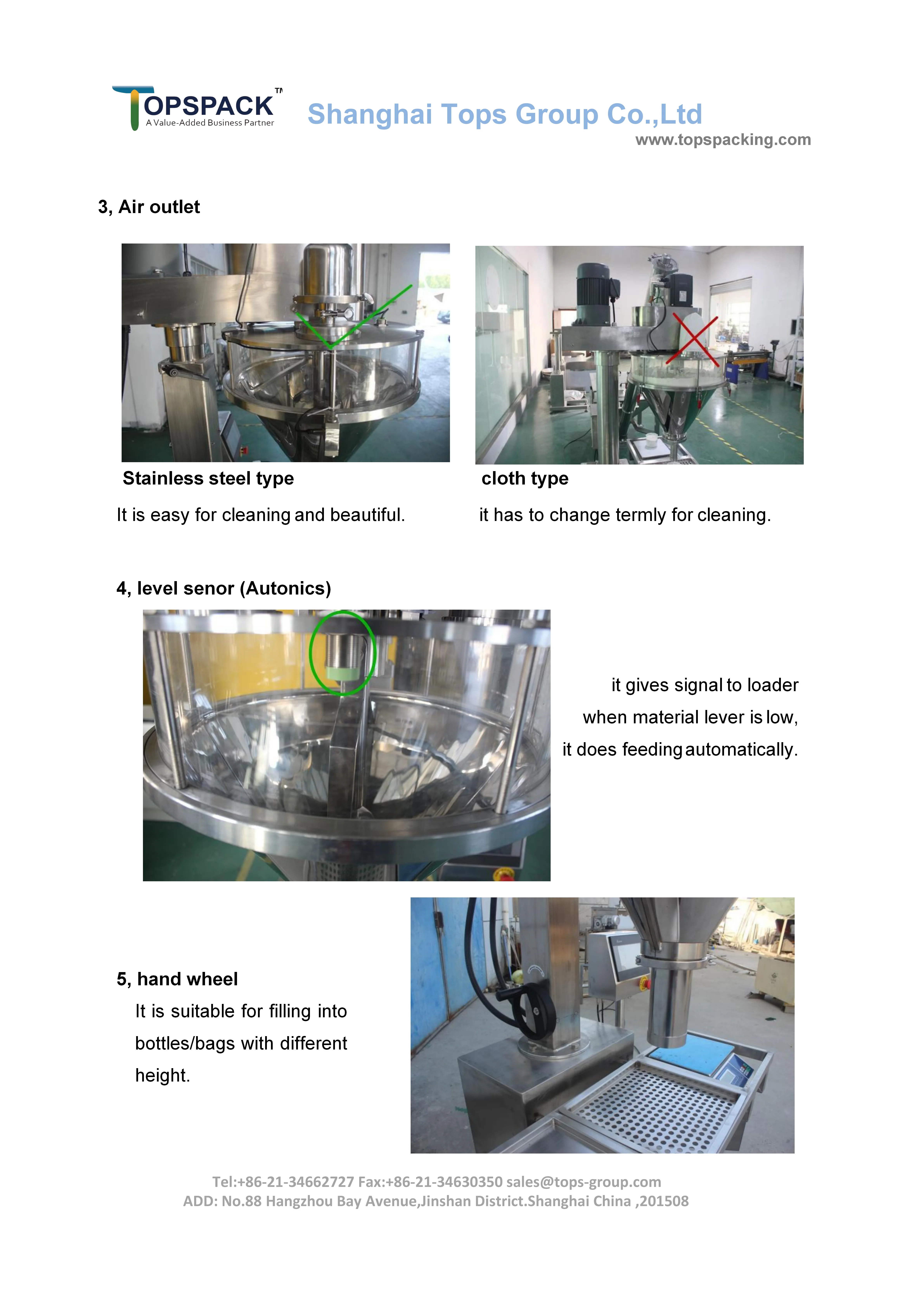 TOPSPACK™
A Value-Added Business Partner

Shanghai Tops Group Co.,Ltd
www.topspacking.com

3, Air outlet

Stainless steel type
It is easy for cleaning and beautiful.

cloth type
it has to change termly for cleaning.

4, level senor (Autonics)

it gives signal to loader when material lever is low, it does feeding automatically.

5, hand wheel
It is suitable for filling into bottles/bags with different height.

Tel:+86-21-34662727 Fax:+86-21-34630350 sales@tops-group.com
ADD: No.88 Hangzhou Bay Avenue,Jinshan District.Shanghai China ,201508