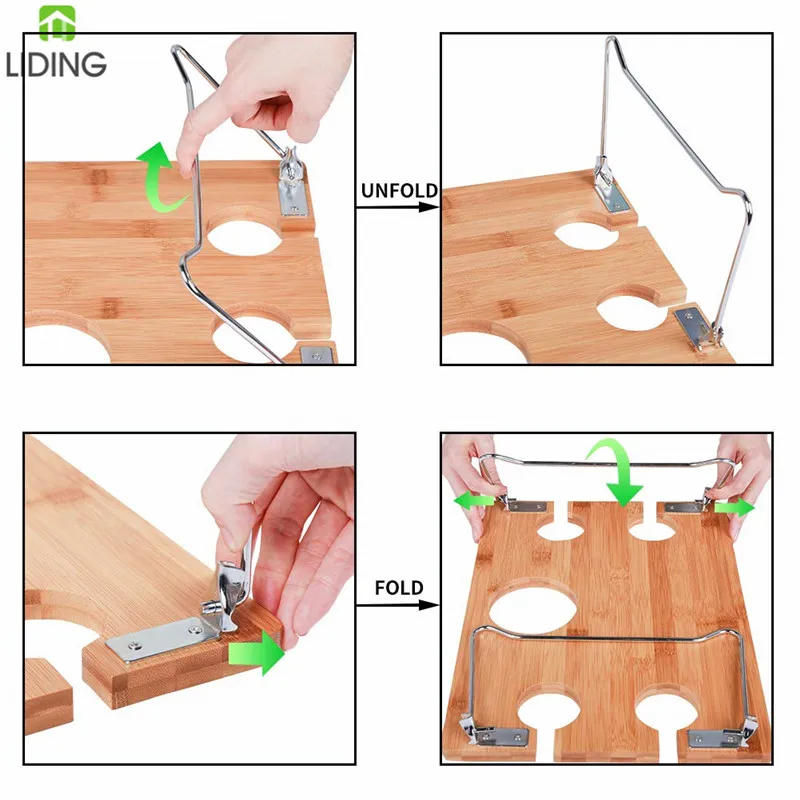 LIDING

UNFOLD

FOLD