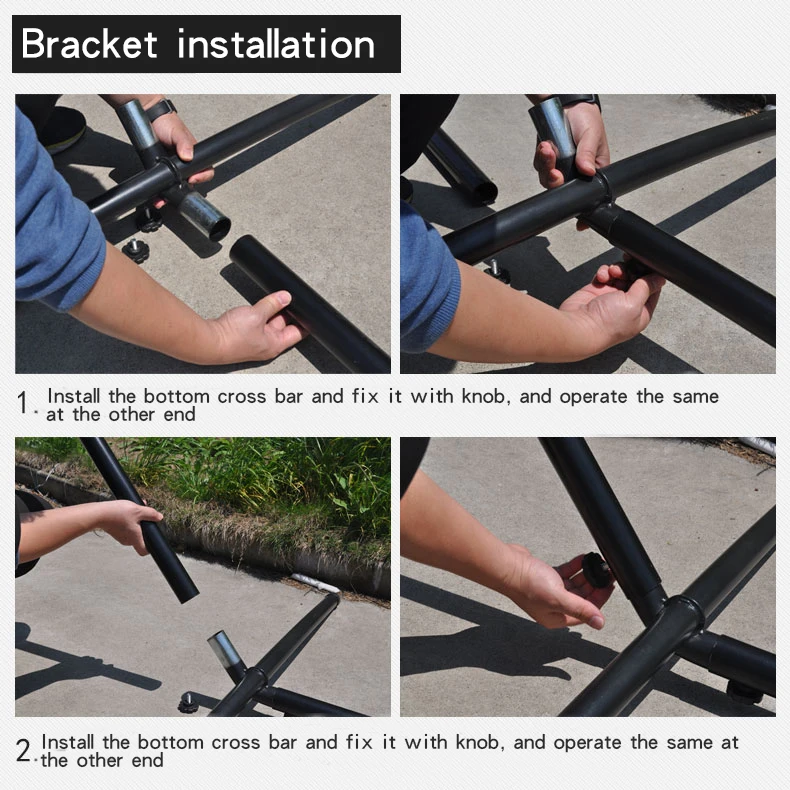 Bracket installation

1. Install the bottom cross bar and fix it with knob, and operate the same at the other end

2. Install the bottom cross bar and fix it with knob, and operate the same at the other end