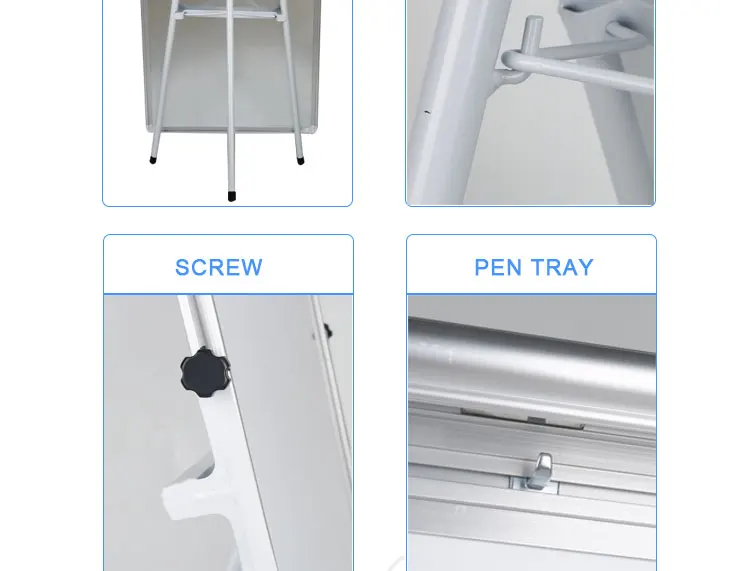 SCREW

PEN TRAY