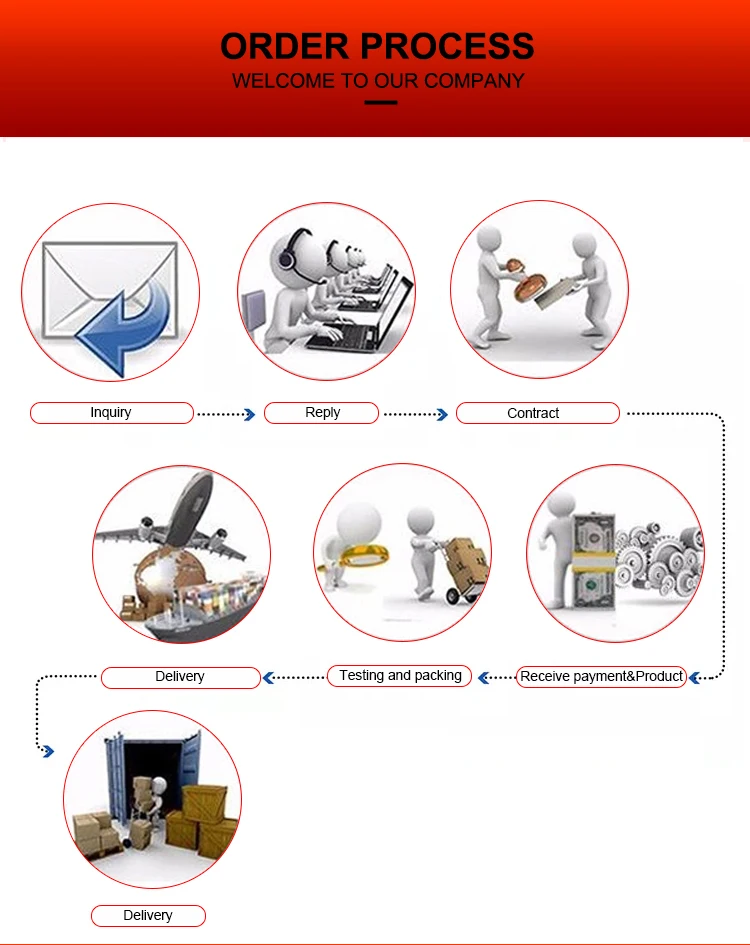 ORDER PROCESS
WELCOME TO OUR COMPANY

Inquiry

Reply

Contract

Receive payment&Product

Testing and packing

Delivery

Delivery