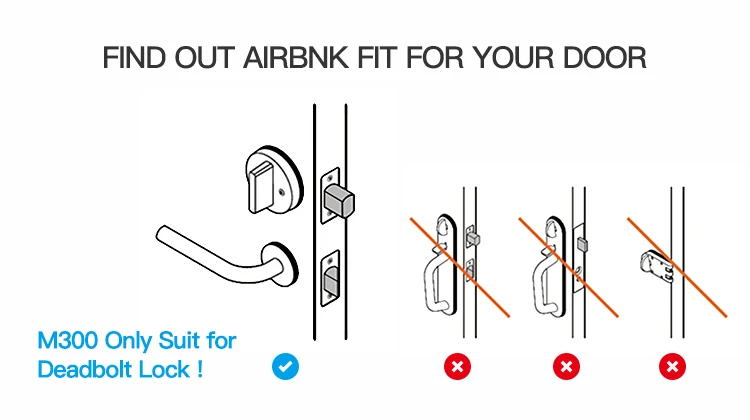 FIND OUT AIRBNK FIT FOR YOUR DOOR

M300 Only Suit for Deadbolt Lock !