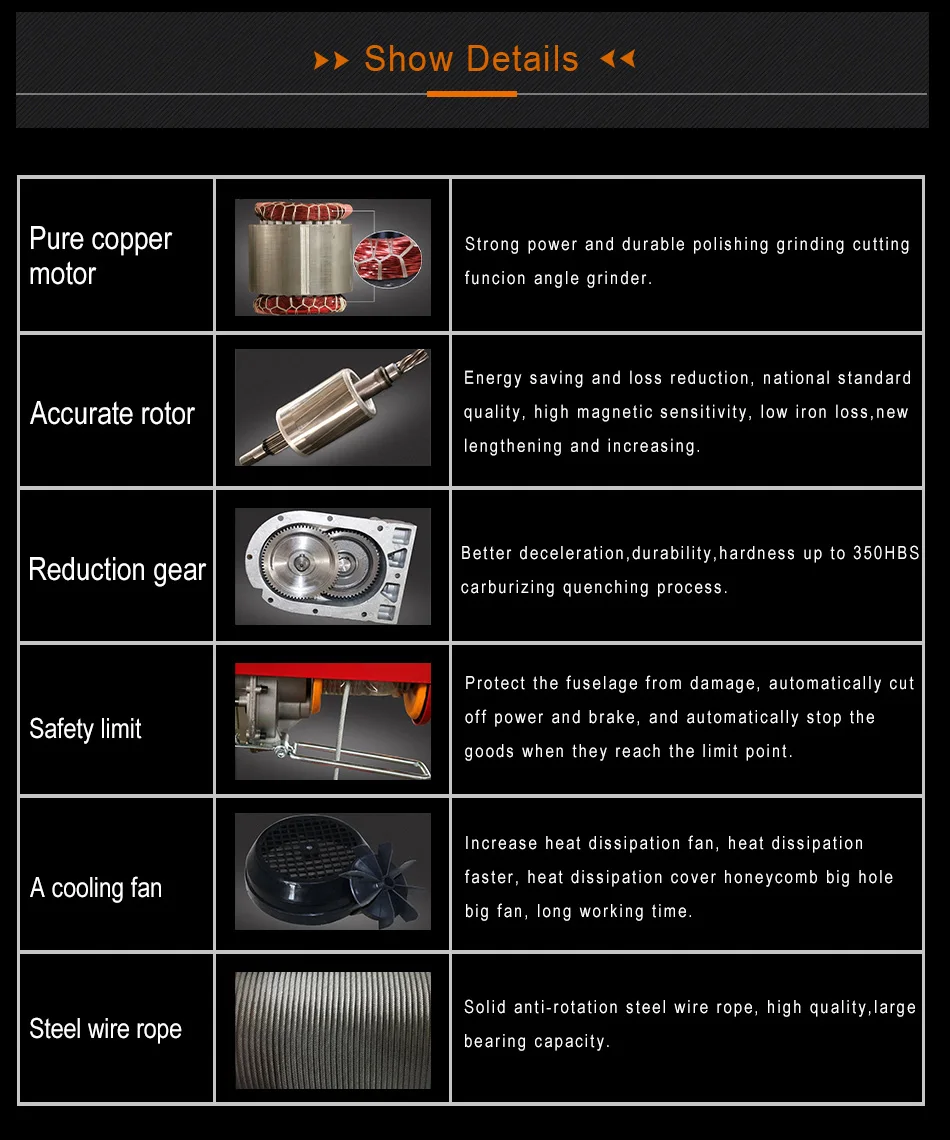 Show Details

| | | |
|---|---|---|
| Pure copper motor | | Strong power and durable polishing grinding cutting funcion angle grinder. |
| Accurate rotor | | Energy saving and loss reduction, national standard quality, high magnetic sensitivity, low iron loss,new lengthening and increasing. |
| Reduction gear | | Better deceleration,durability,hardness up to 350HBS carburizing quenching process. |
| Safety limit | | Protect the fuselage from damage, automatically cut off power and brake, and automatically stop the goods when they reach the limit point. |
| A cooling fan | | Increase heat dissipation fan, heat dissipation faster, heat dissipation cover honeycomb big hole big fan, long working time. |
| Steel wire rope | | Solid anti-rotation steel wire rope, high quality,large bearing capacity. |