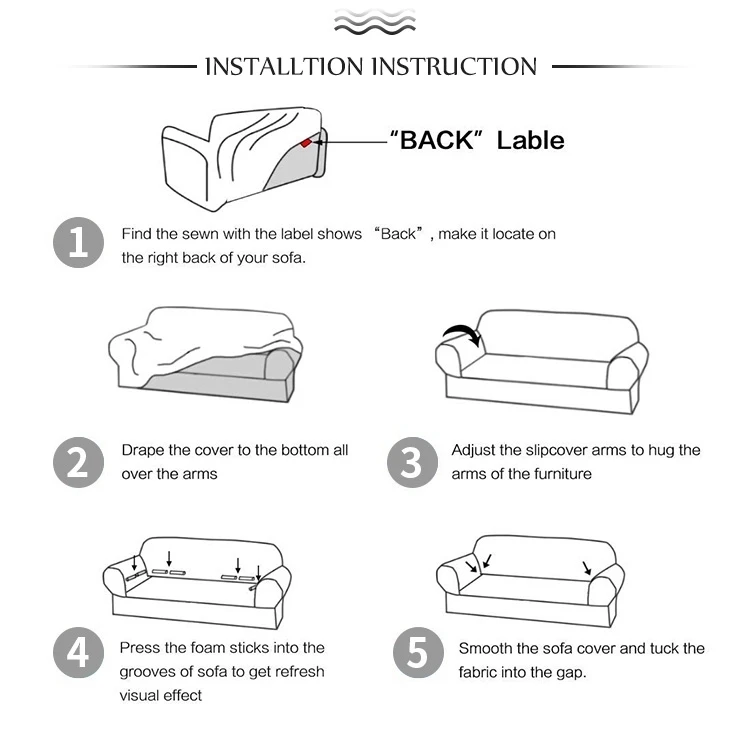 INSTALLTION INSTRUCTION

"BACK" Lable

1 Find the sewn with the label shows "Back", make it locate on the right back of your sofa.

2 Drape the cover to the bottom all over the arms

3 Adjust the slipcover arms to hug the arms of the furniture

4 Press the foam sticks into the grooves of sofa to get refresh visual effect

5 Smooth the sofa cover and tuck the fabric into the gap.