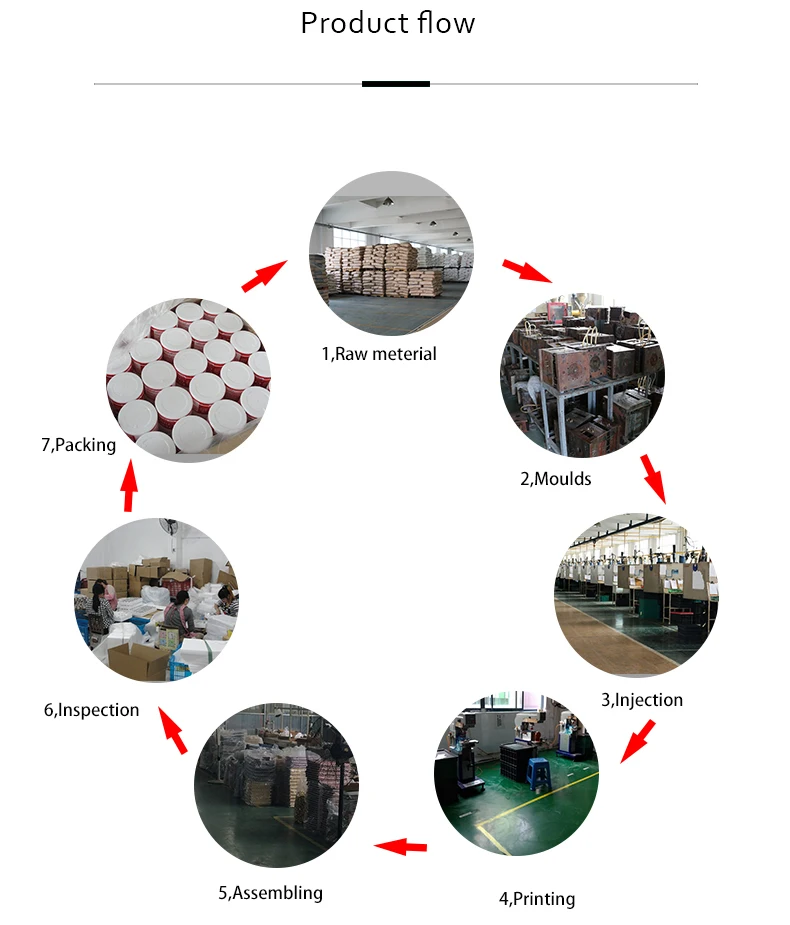 Product flow

1,Raw meterial

2,Moulds

3,Injection

4,Printing

5,Assembling

6,Inspection

7,Packing