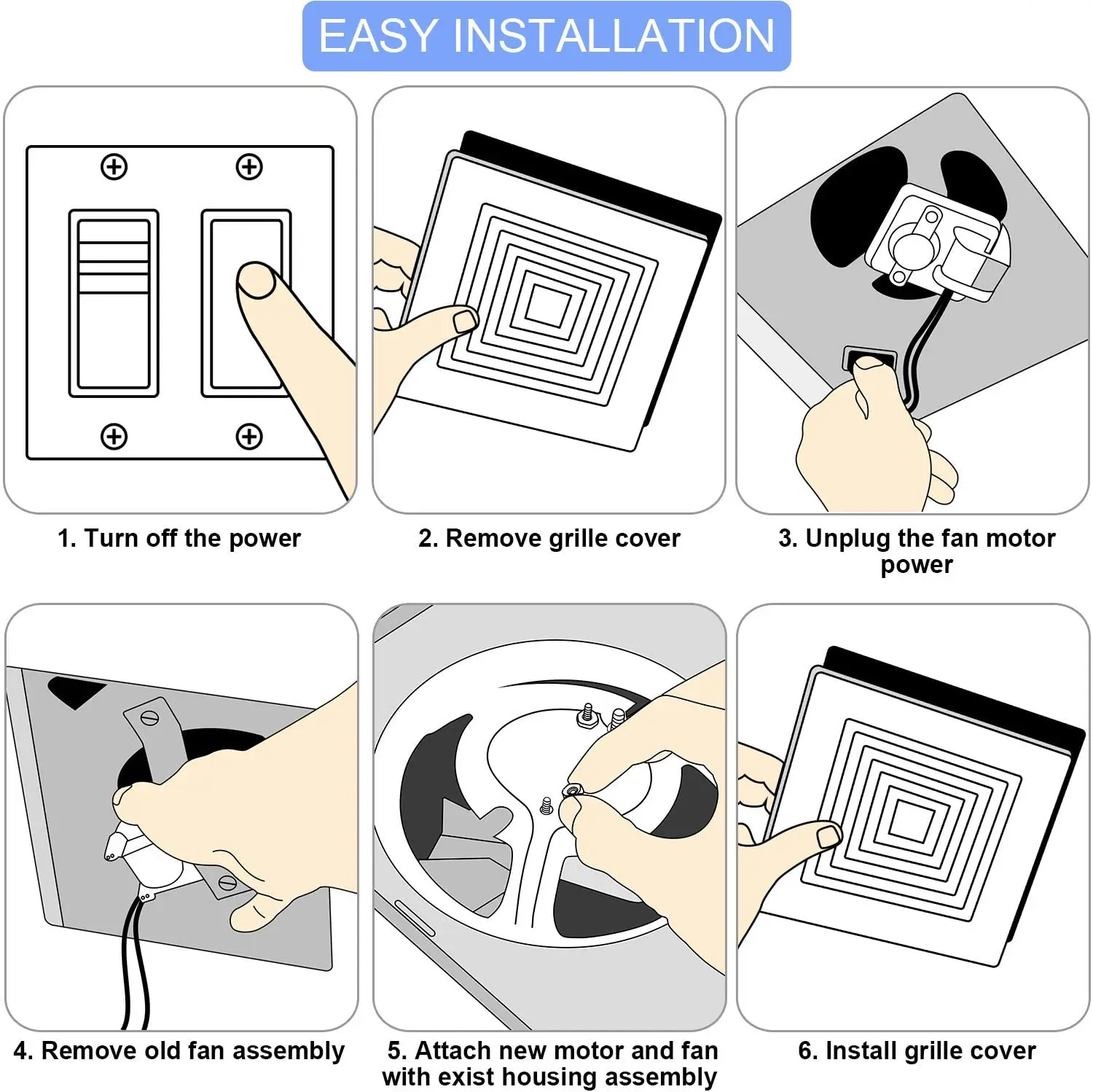 EASY INSTALLATION

1. Turn off the power

2. Remove grille cover

3. Unplug the fan motor power

4. Remove old fan assembly

5. Attach new motor and fan with exist housing assembly

6. Install grille cover