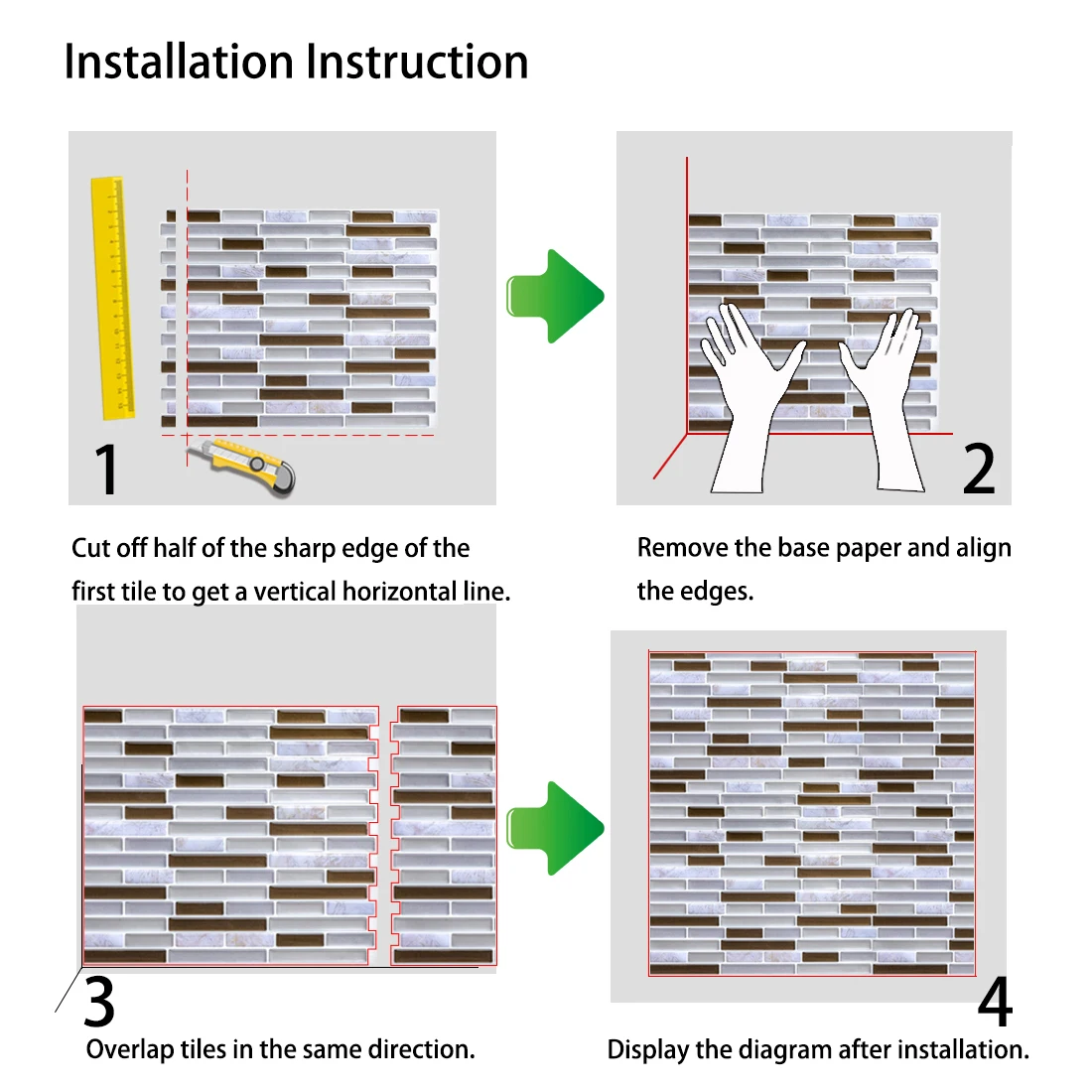 Installation Instruction

1

Cut off half of the sharp edge of the first tile to get a vertical horizontal line.

2

Remove the base paper and align the edges.

3

Overlap tiles in the same direction.

4

Display the diagram after installation.