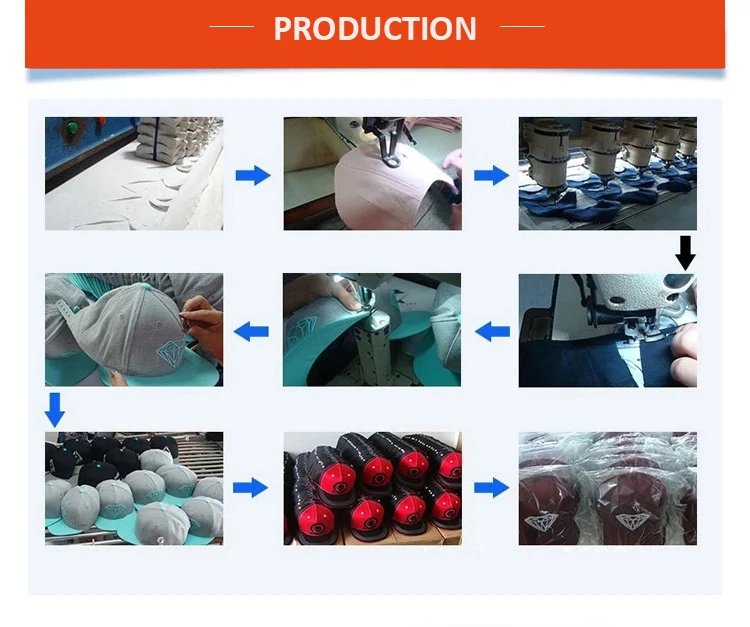 PRODUCTION