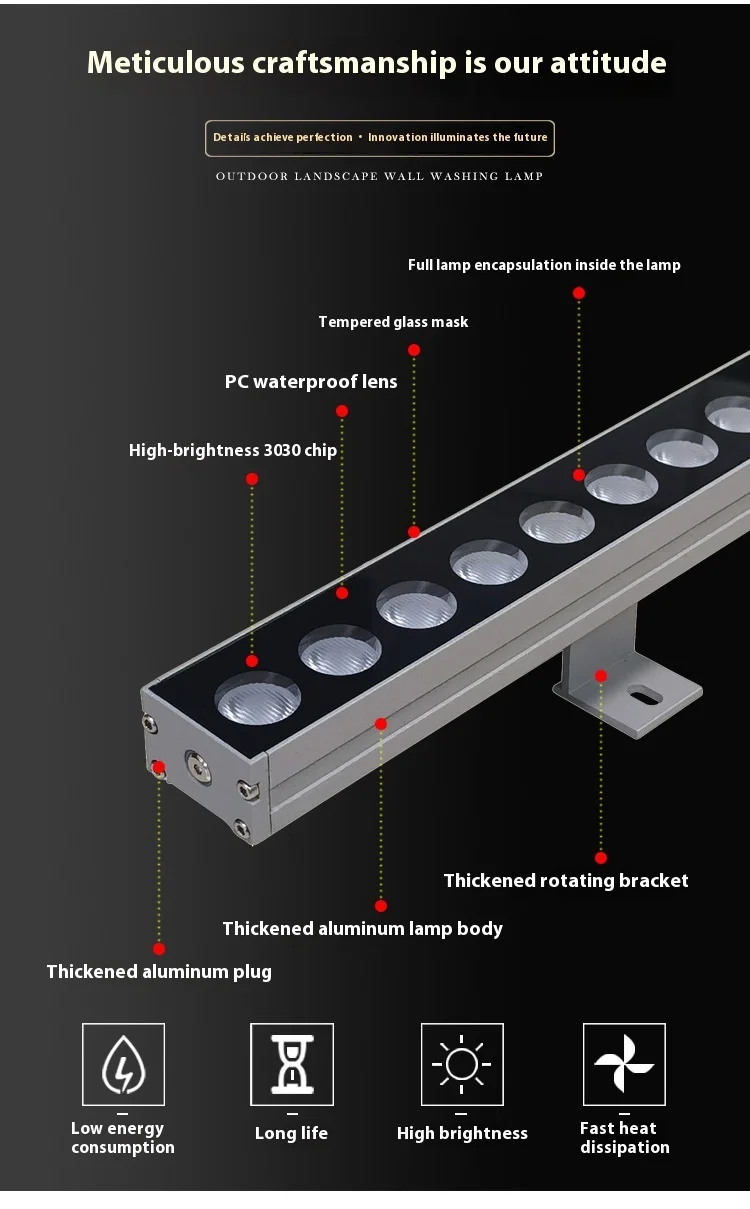 Meticulous craftsmanship is our attitude

Details achieve perfection • Innovation illuminates the future

OUTDOOR LANDSCAPE WALL WASHING LAMP

Full lamp encapsulation inside the lamp

Tempered glass mask

PC waterproof lens

High-brightness 3030 chip

Thickened rotating bracket

Thickened aluminum lamp body

Thickened aluminum plug

Low energy consumption

Long life

High brightness

Fast heat dissipation