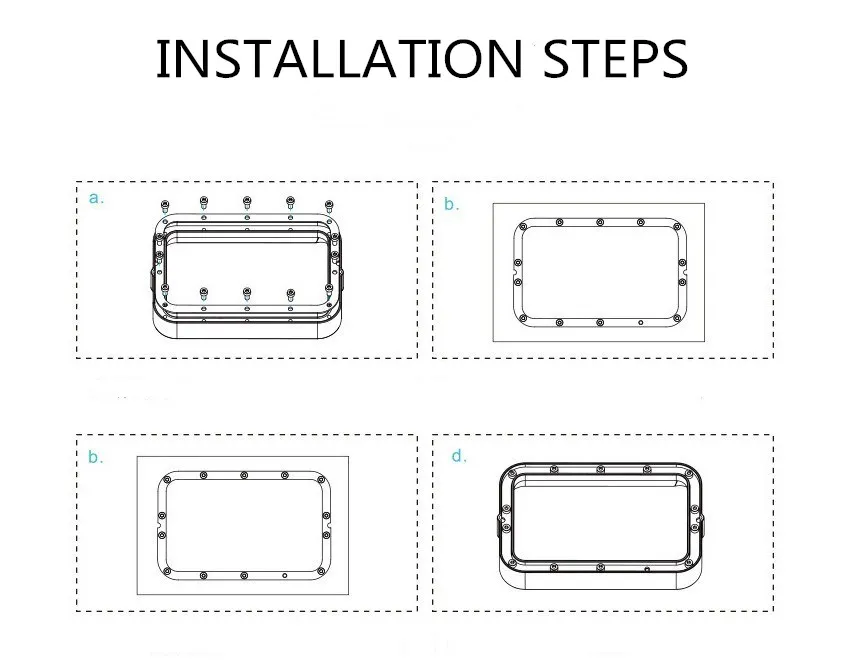 INSTALLATION STEPS

a.

b.

b.

d.