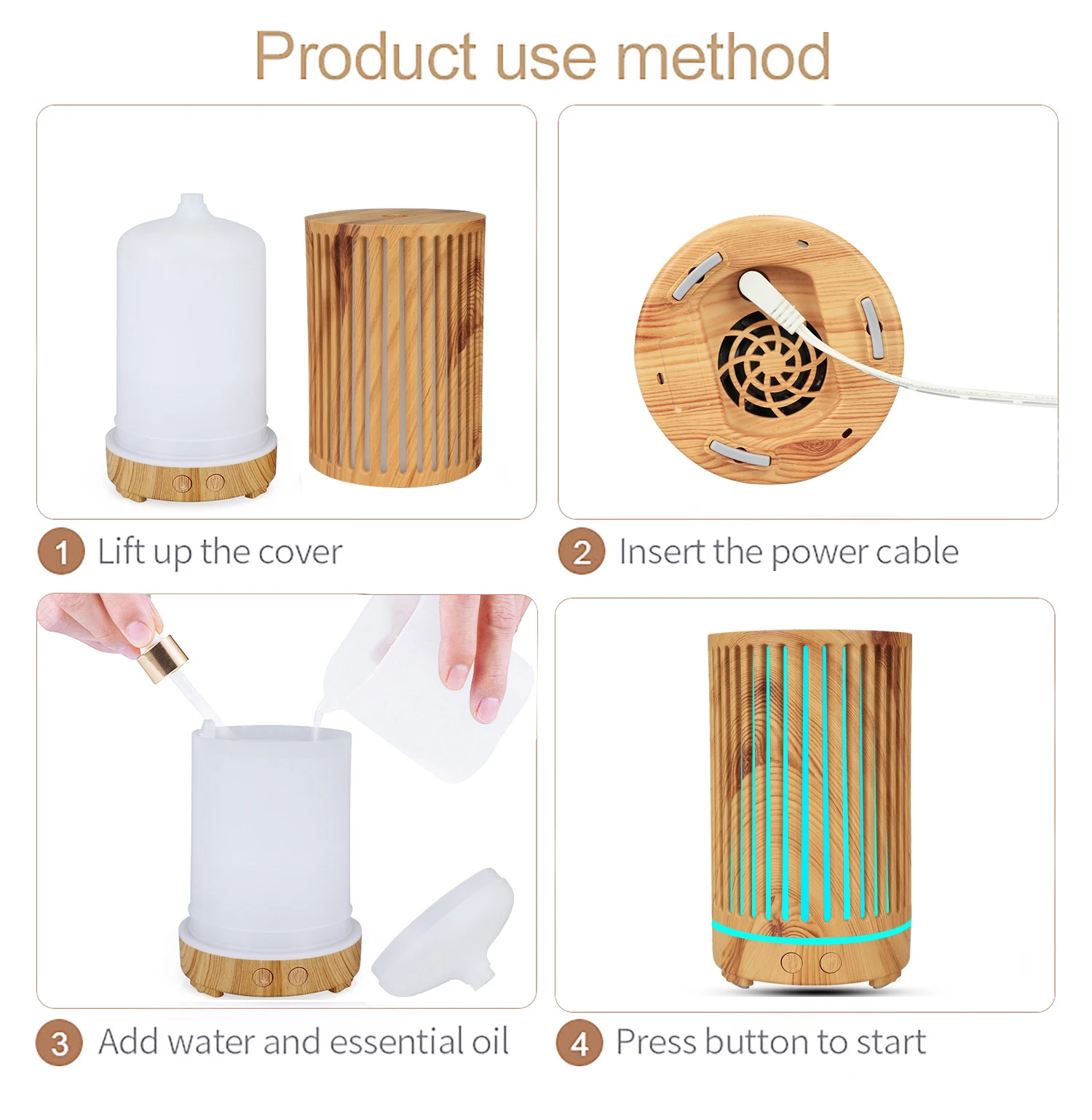 Product use method

1 Lift up the cover

2 Insert the power cable

3 Add water and essential oil

4 Press button to start