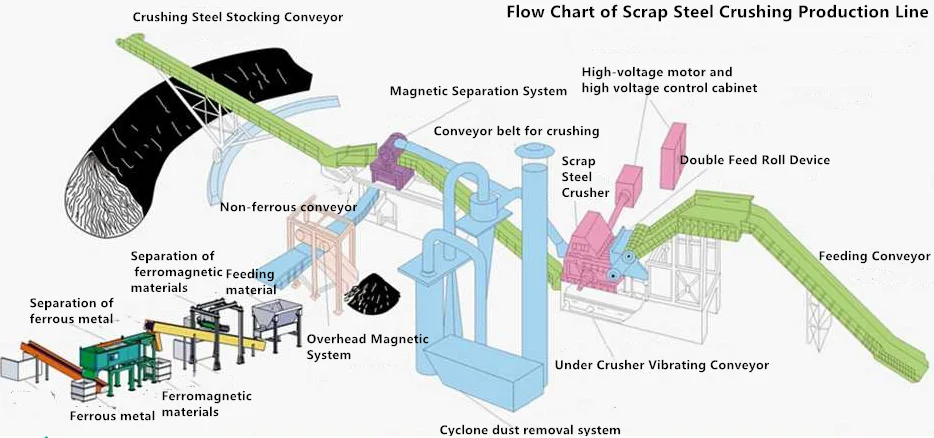 Flow Chart of Scrap Steel Crushing Production Line

Crushing Steel Stocking Conveyor

Magnetic Separation System

High-voltage motor and high voltage control cabinet

Conveyor belt for crushing

Scrap Steel Crusher

Double Feed Roll Device

Non-ferrous conveyor

Feeding Conveyor

Separation of ferromagnetic materials

Feeding material

Separation of ferrous metal

Overhead Magnetic System

Under Crusher Vibrating Conveyor

Ferromagnetic materials

Ferrous metal

Cyclone dust removal system