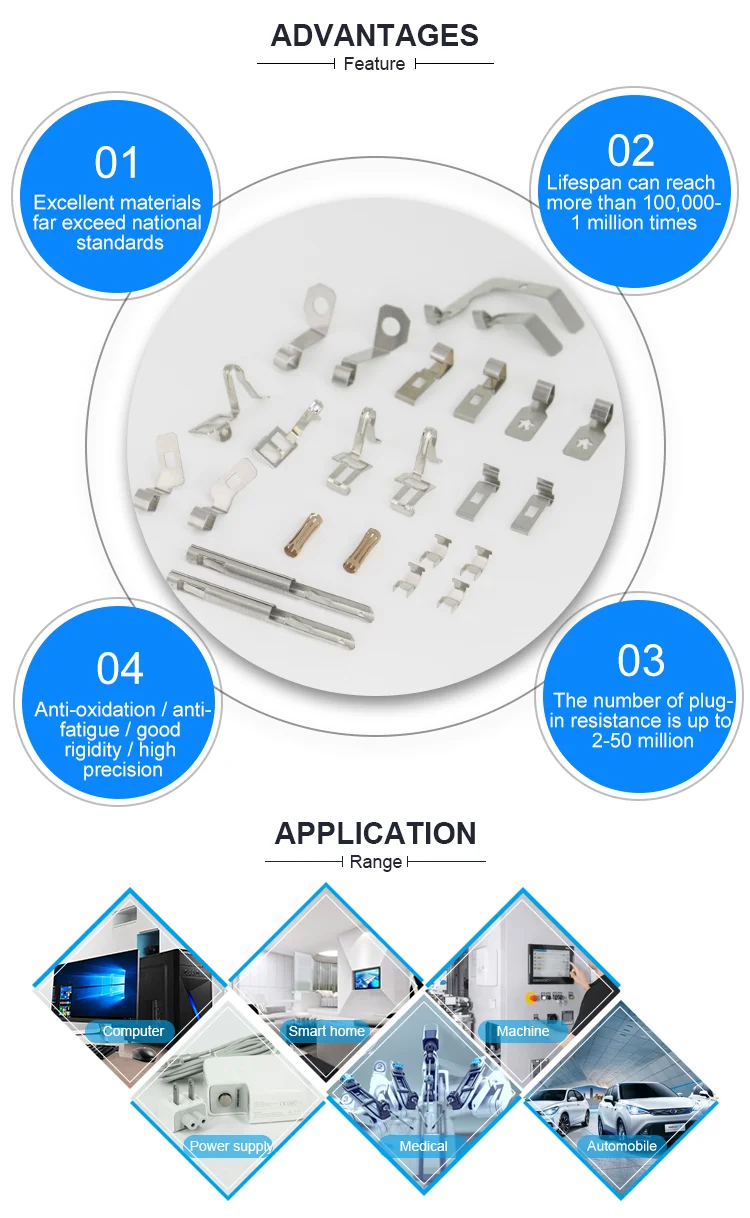 ADVANTAGES

Feature

01
Excellent materials far exceed national standards

02
Lifespan can reach more than 100,000-1 million times

04
Anti-oxidation / anti-fatigue / good rigidity / high precision

03
The number of plug-in resistance is up to 2-50 million

APPLICATION

Range

Computer

Smart home

Machine

Power supply

Medical

Automobile