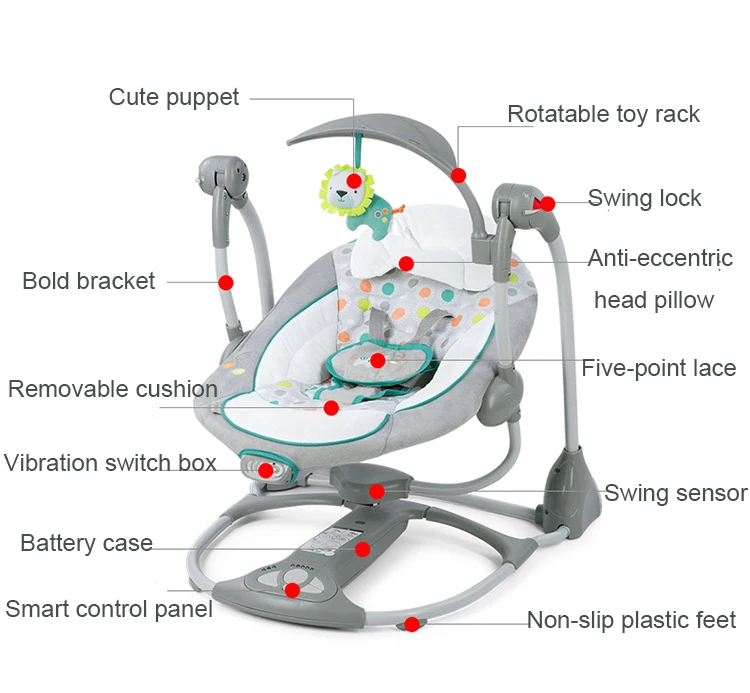 Cute puppet

Rotatable toy rack

Swing lock

Bold bracket

Anti-eccentric head pillow

Five-point lace

Removable cushion

Vibration switch box

Swing sensor

Battery case

Smart control panel

Non-slip plastic feet