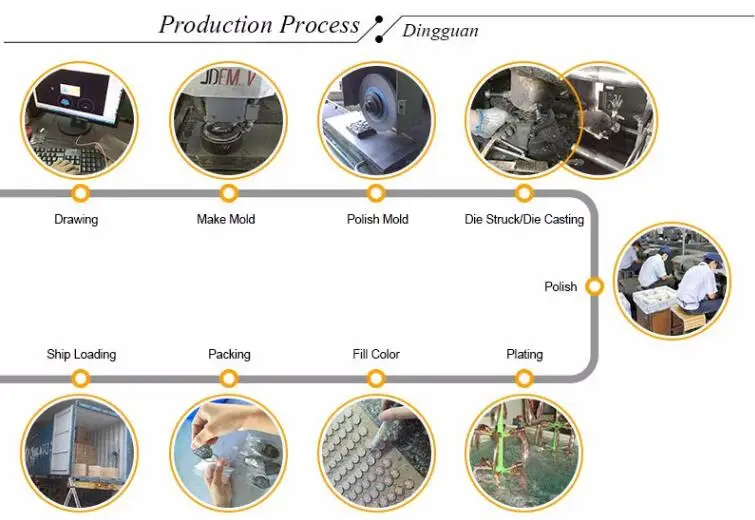 Production Process
Dingguan

JDEM V

Drawing
Make Mold
Polish Mold
Die Struck/Die Casting
Polish
Ship Loading
Packing
Fill Color
Plating