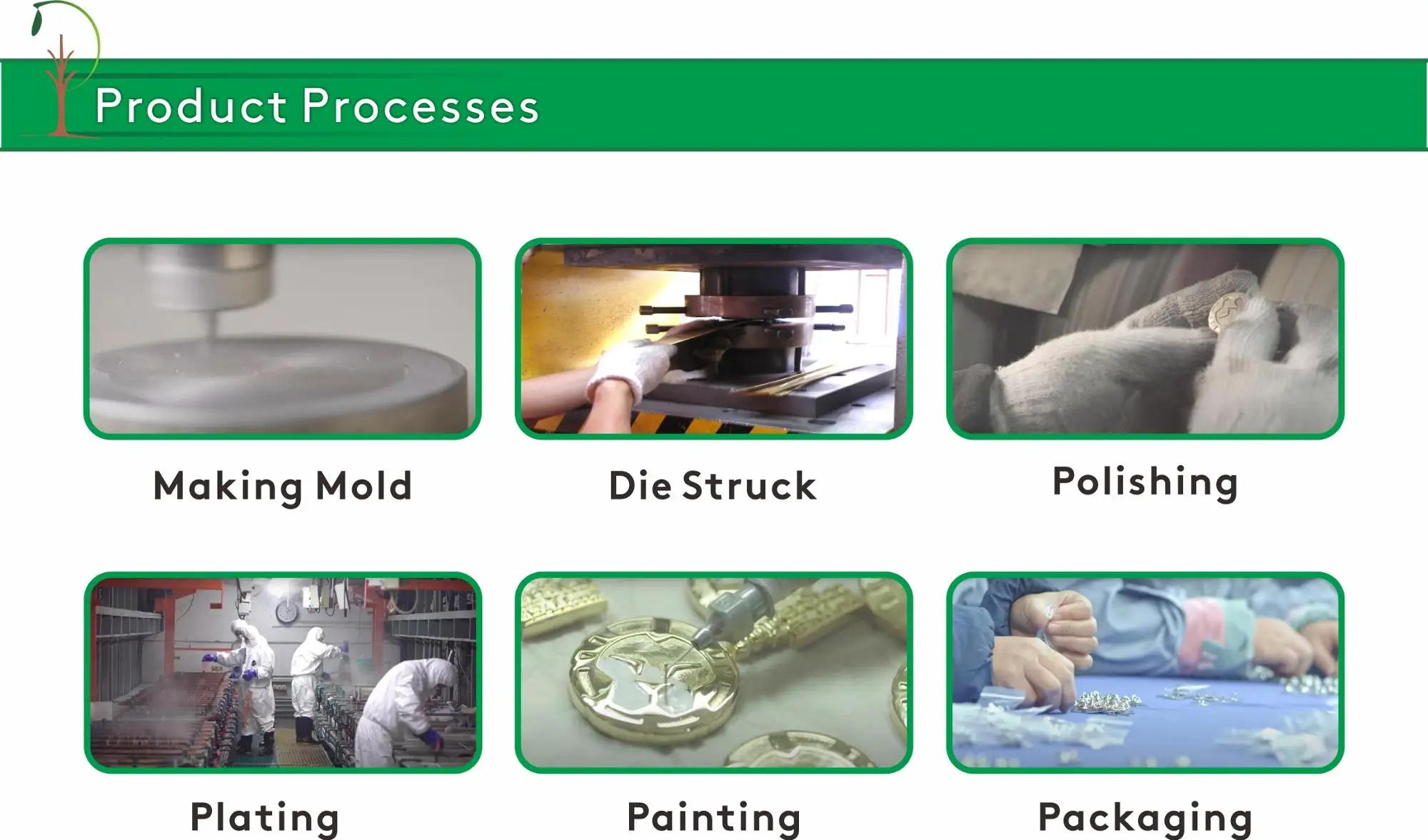 Product Processes

Making Mold

Die Struck

Polishing

Plating

Painting

Packaging