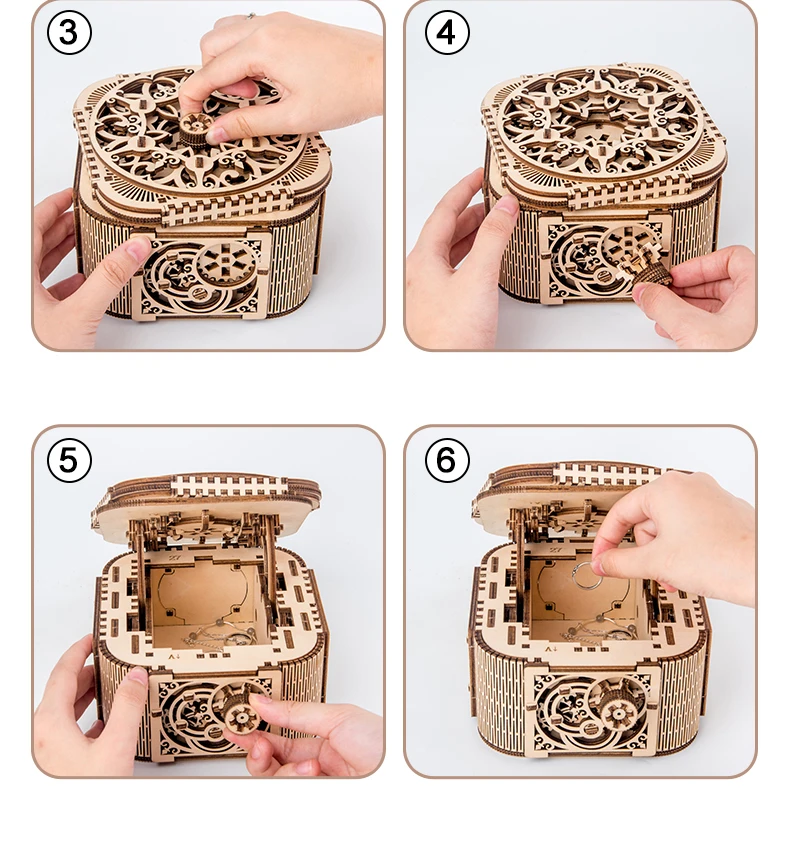 3

4

5

6