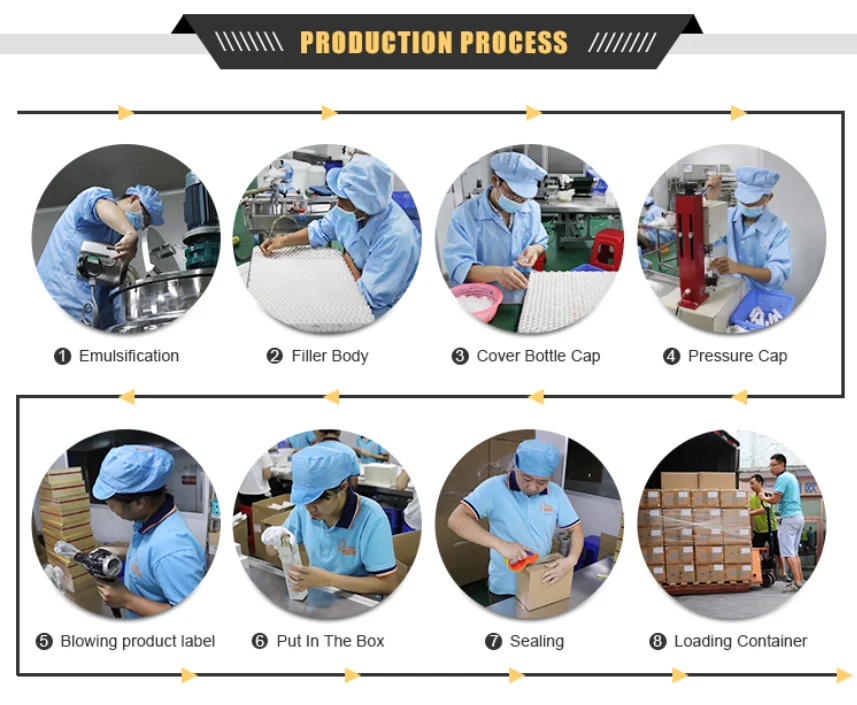 PRODUCTION PROCESS

❶ Emulsification
❷ Filler Body
❸ Cover Bottle Cap
❹ Pressure Cap
❺ Blowing product label
❻ Put In The Box
❼ Sealing
❽ Loading Container