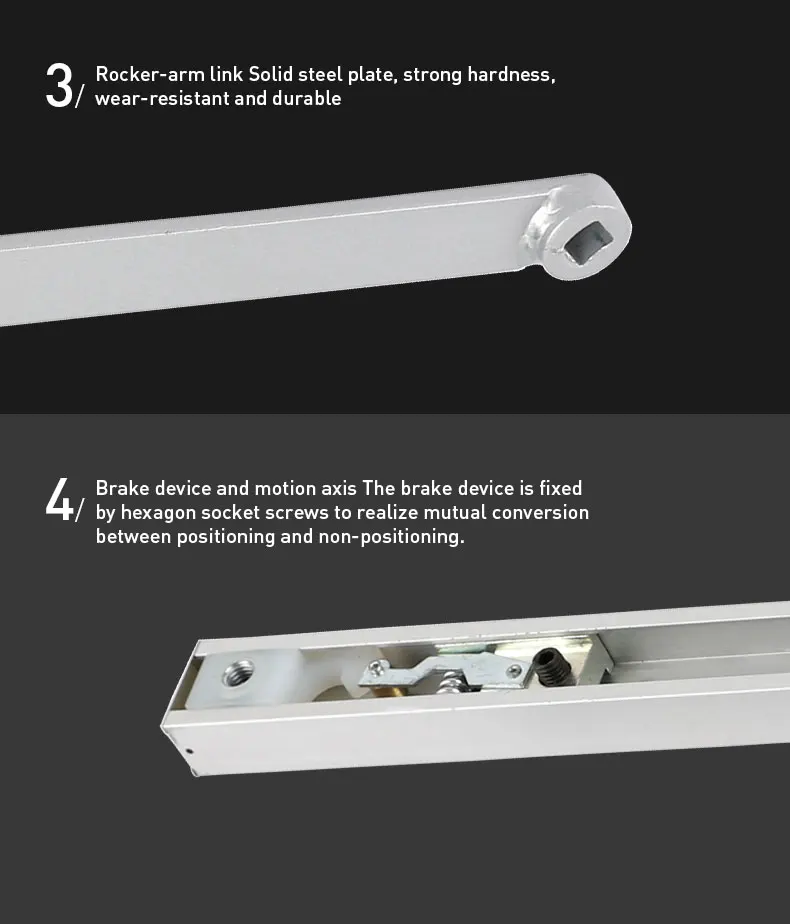 3/ Rocker-arm link Solid steel plate, strong hardness, wear-resistant and durable

4/ Brake device and motion axis The brake device is fixed by hexagon socket screws to realize mutual conversion between positioning and non-positioning.