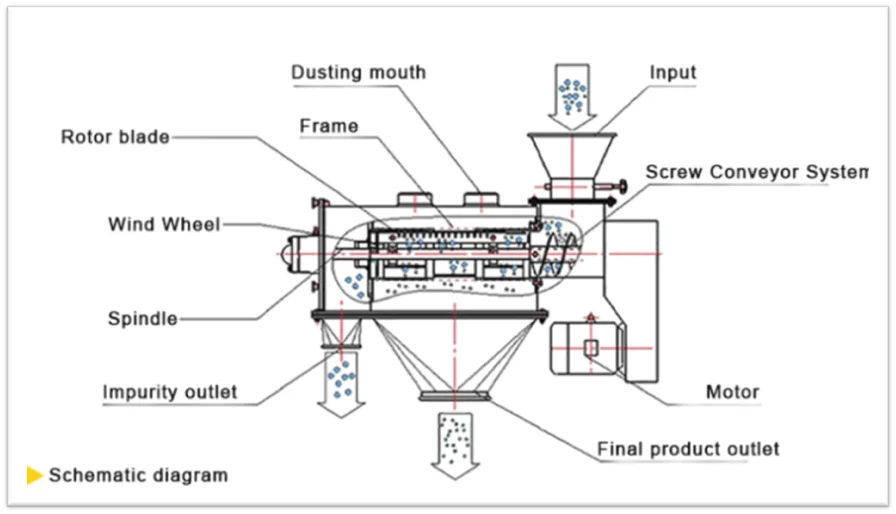 Dusting mouth
Input
Frame
Rotor blade
Screw Conveyor System
Wind Wheel
Spindle
Impurity outlet
Motor
Final product outlet
Schematic diagram