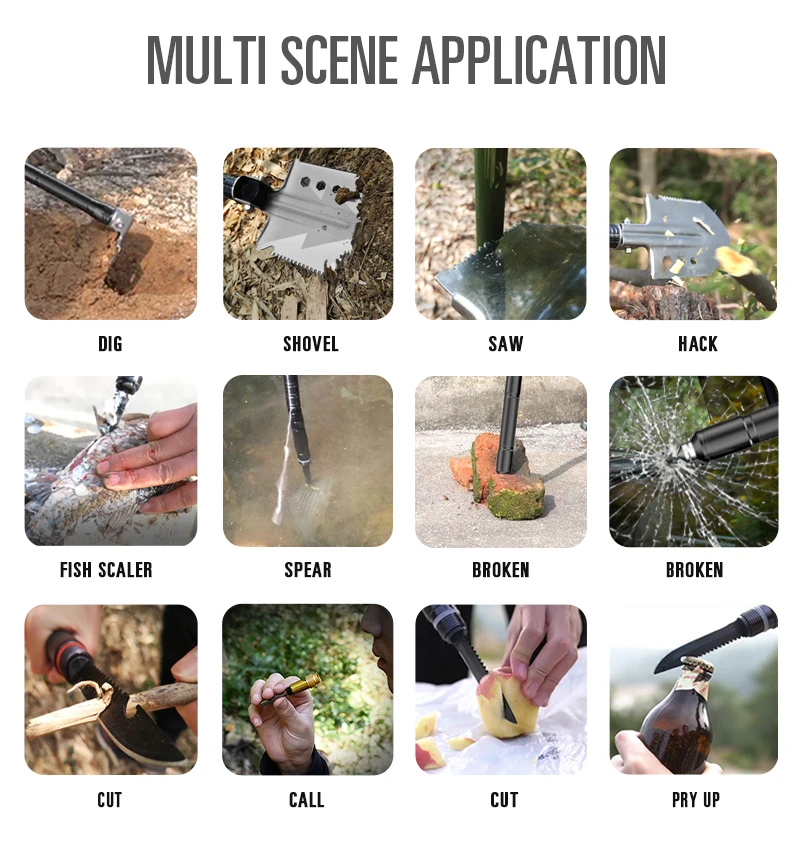 MULTI SCENE APPLICATION

DIG

SHOVEL

SAW

HACK

FISH SCALER

SPEAR

BROKEN

BROKEN

CUT

CALL

CUT

PRY UP