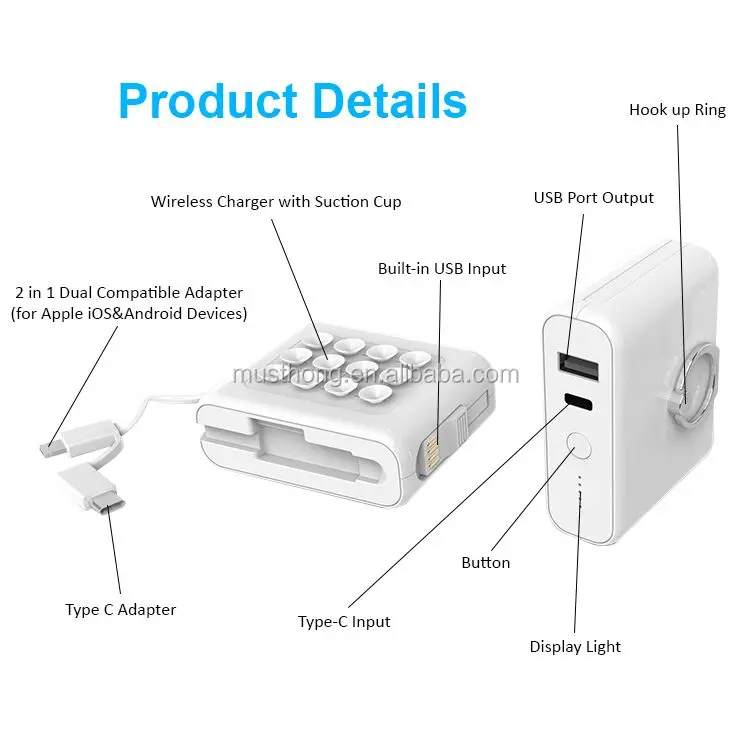 Product Details

Hook up Ring

Wireless Charger with Suction Cup

USB Port Output

Built-in USB Input

2 in 1 Dual Compatible Adapter (for Apple iOS&Android Devices)

musthong.en.alibaba.com

Button

Type C Adapter

Type-C Input

Display Light