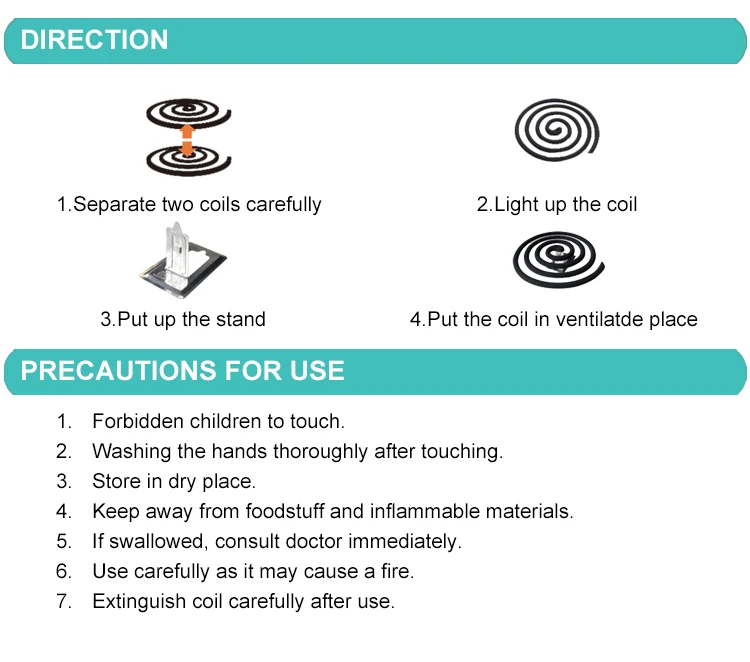 DIRECTION

1.Separate two coils carefully

2.Light up the coil

3.Put up the stand

4.Put the coil in ventilatde place

PRECAUTIONS FOR USE

1. Forbidden children to touch.
2. Washing the hands thoroughly after touching.
3. Store in dry place.
4. Keep away from foodstuff and inflammable materials.
5. If swallowed, consult doctor immediately.
6. Use carefully as it may cause a fire.
7. Extinguish coil carefully after use.