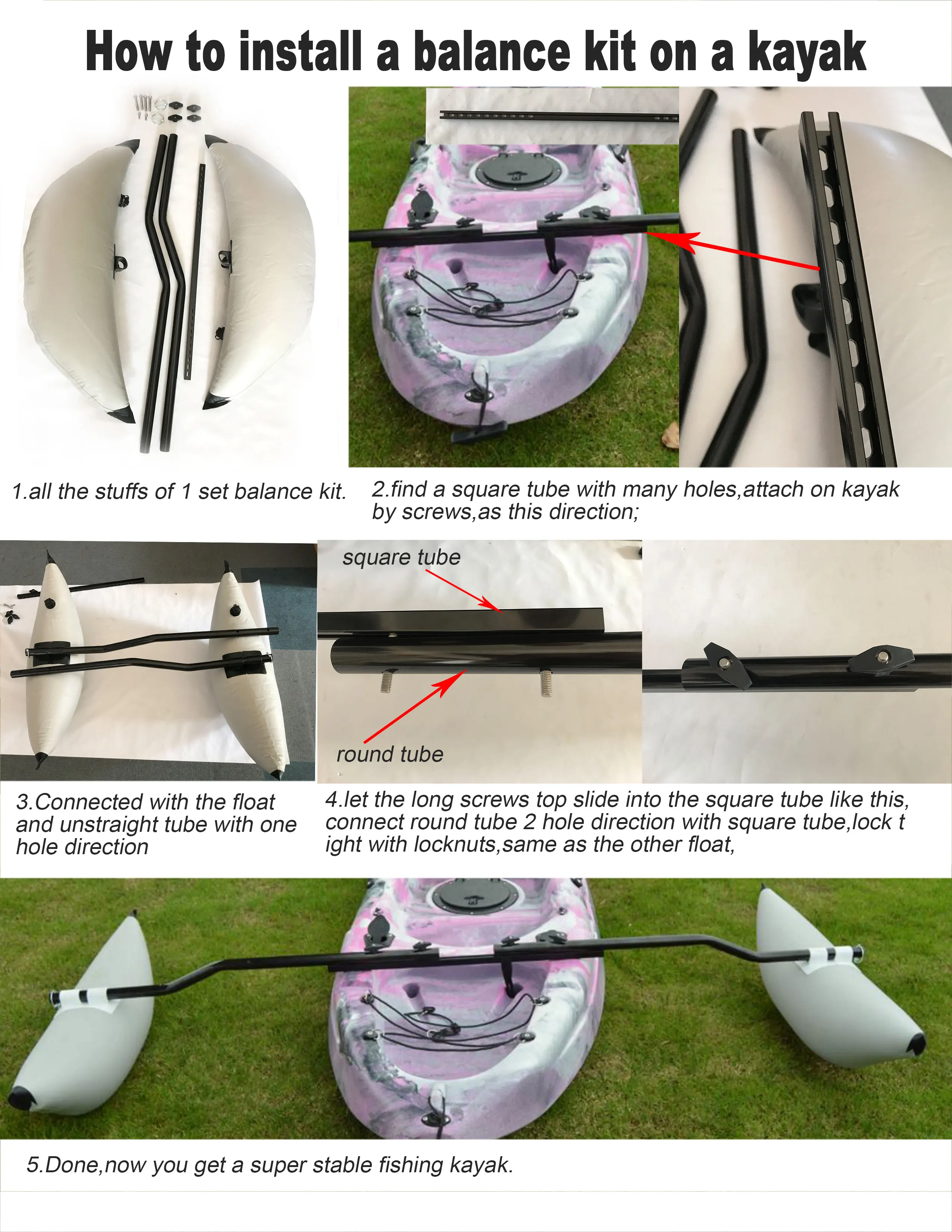 How to install a balance kit on a kayak

1.all the stuffs of 1 set balance kit.

2.find a square tube with many holes,attach on kayak by screws,as this direction;

square tube

round tube

3.Connected with the float and unstraight tube with one hole direction

4.let the long screws top slide into the square tube like this, connect round tube 2 hole direction with square tube,lock t ight with locknuts,same as the other float,

5.Done,now you get a super stable fishing kayak.