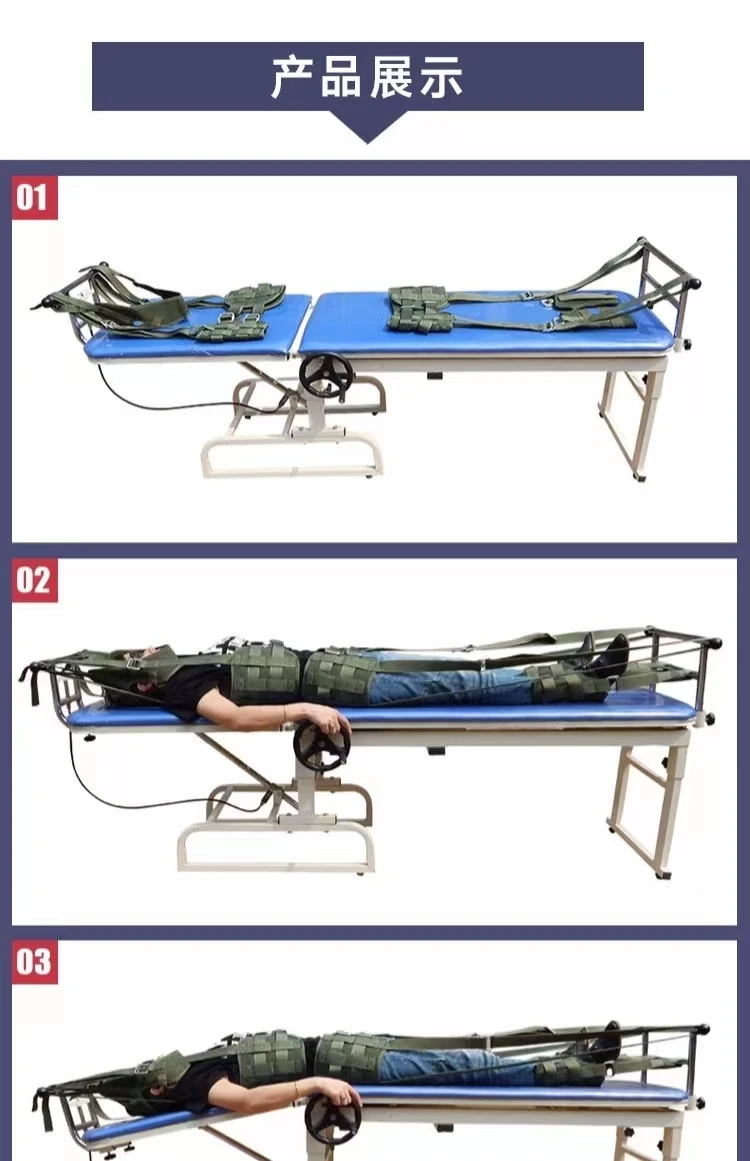 产品展示

01

02

03