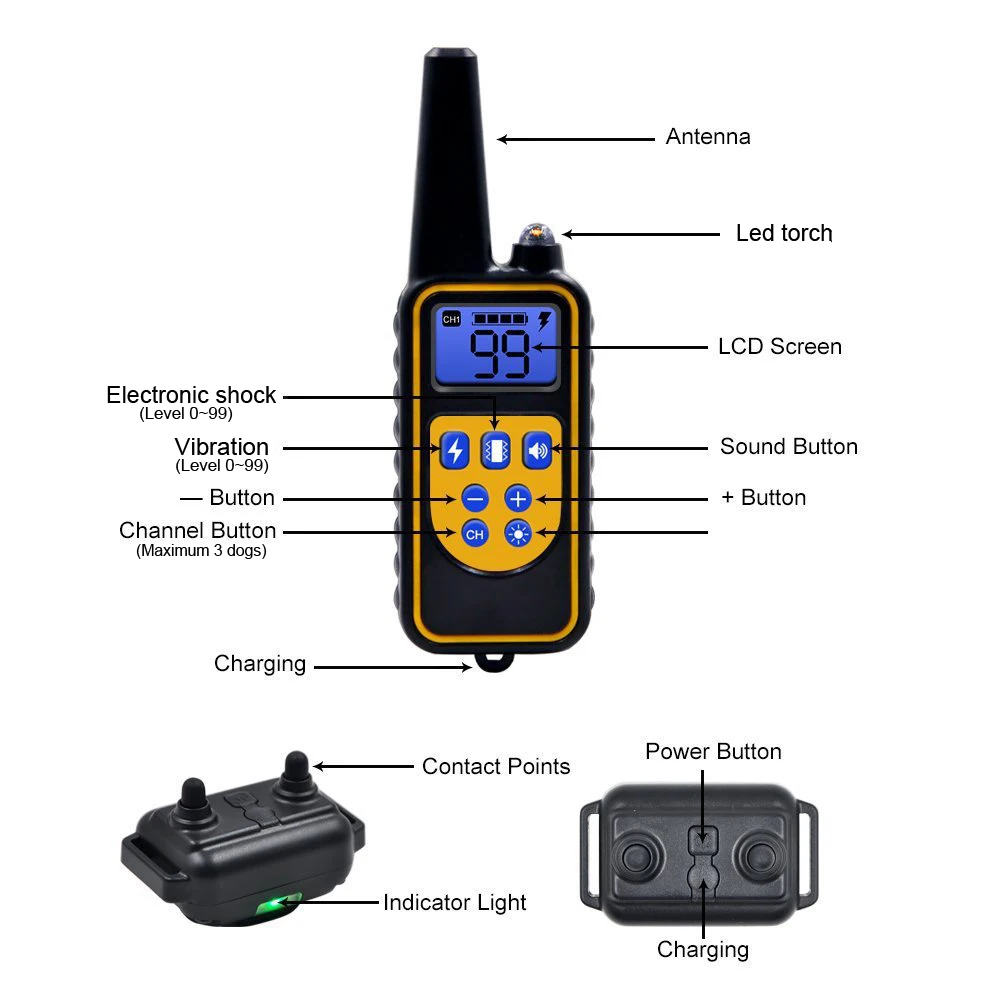 Antenna

Led torch

CH1

99

LCD Screen

Electronic shock
(Level 0~99)

Vibration
(Level 0~99)

Sound Button

— Button

+ Button

Channel Button
(Maximum 3 dogs)

CH

Charging

Contact Points

Indicator Light

Power Button

Charging