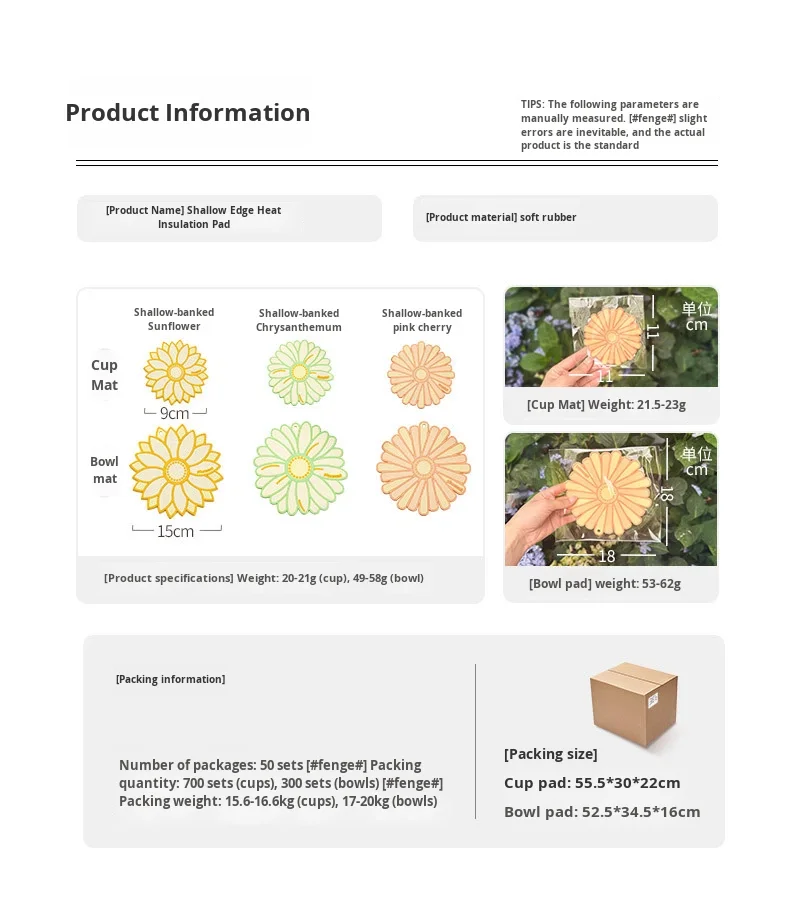 Product Information

TIPS: The following parameters are manually measured. [#fenge#] slight errors are inevitable, and the actual product is the standard

[Product Name] Shallow Edge Heat Insulation Pad

[Product material] soft rubber

Shallow-banked Sunflower

Shallow-banked Chrysanthemum

Shallow-banked pink cherry

Cup Mat

9cm

Bowl mat

15cm

[Product specifications] Weight: 20-21g (cup), 49-58g (bowl)

单位 cm

11

11

[Cup Mat] Weight: 21.5-23g

单位 cm

18

18

[Bowl pad] weight: 53-62g

[Packing information]

Number of packages: 50 sets [#fenge#] Packing quantity: 700 sets (cups), 300 sets (bowls) [#fenge#] Packing weight: 15.6-16.6kg (cups), 17-20kg (bowls)

[Packing size]

Cup pad: 55.5*30*22cm

Bowl pad: 52.5*34.5*16cm