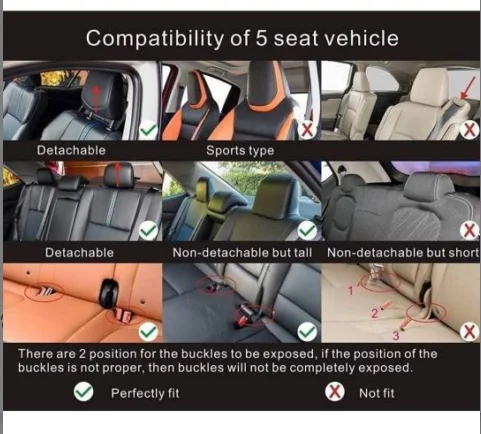 Compatibility of 5 seat vehicle

Detachable

Sports type

Detachable

Non-detachable but tall

Non-detachable but short

1

2

3

There are 2 position for the buckles to be exposed, if the position of the buckles is not proper, then buckles will not be completely exposed.

Perfectly fit

Not fit