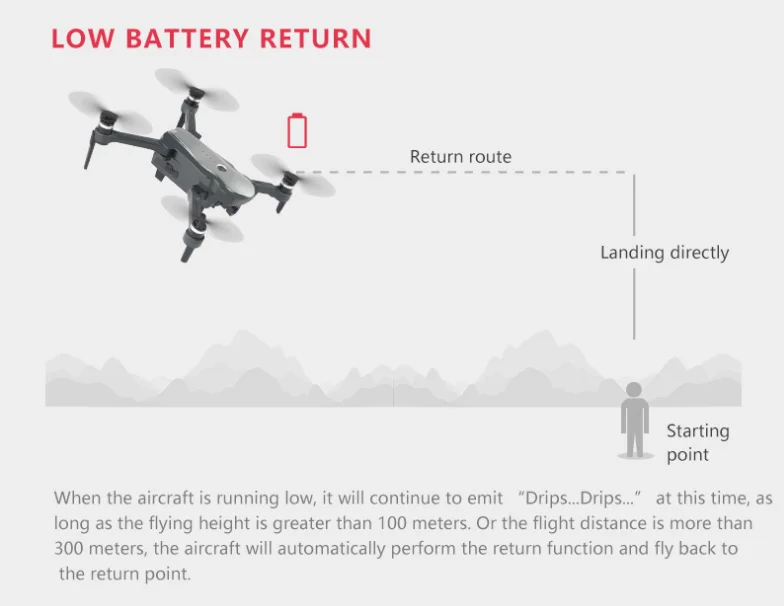 LOW BATTERY RETURN

Return route

Landing directly

Starting point

When the aircraft is running low, it will continue to emit "Drips...Drips..." at this time, as long as the flying height is greater than 100 meters. Or the flight distance is more than 300 meters, the aircraft will automatically perform the return function and fly back to the return point.