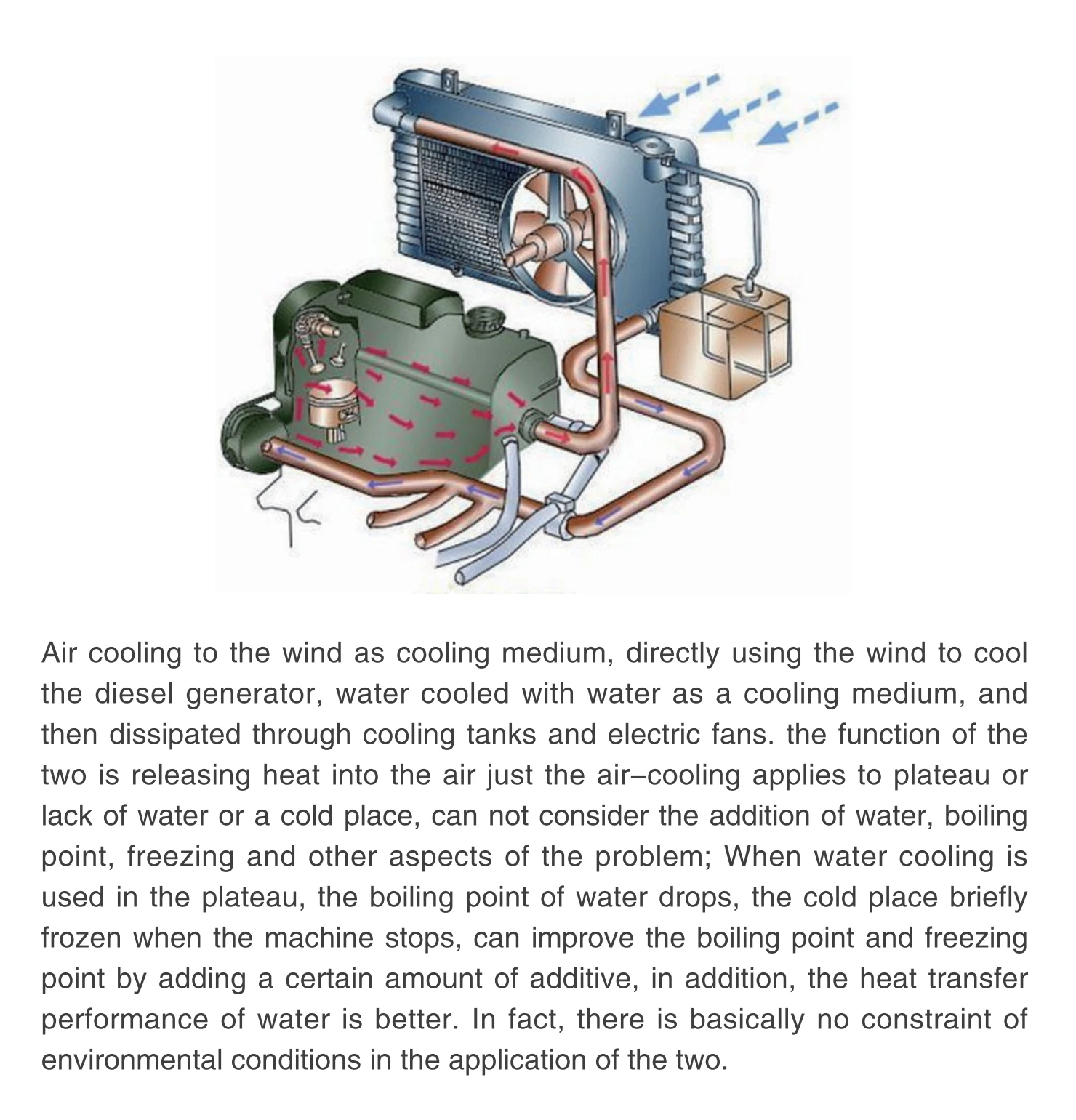 Air cooling to the wind as cooling medium, directly using the wind to cool the diesel generator, water cooled with water as a cooling medium, and then dissipated through cooling tanks and electric fans. the function of the two is releasing heat into the air just the air–cooling applies to plateau or lack of water or a cold place, can not consider the addition of water, boiling point, freezing and other aspects of the problem; When water cooling is used in the plateau, the boiling point of water drops, the cold place briefly frozen when the machine stops, can improve the boiling point and freezing point by adding a certain amount of additive, in addition, the heat transfer performance of water is better. In fact, there is basically no constraint of environmental conditions in the application of the two.