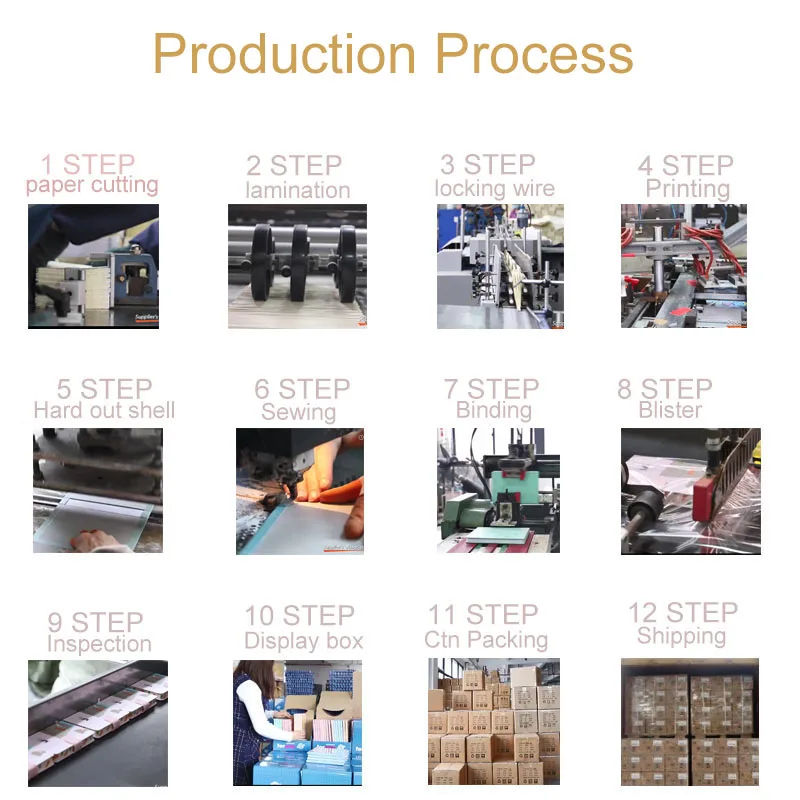 Production Process

1 STEP
paper cutting

2 STEP
lamination

3 STEP
locking wire

4 STEP
Printing

5 STEP
Hard out shell

6 STEP
Sewing

7 STEP
Binding

8 STEP
Blister

9 STEP
Inspection

10 STEP
Display box

11 STEP
Ctn Packing

12 STEP
Shipping