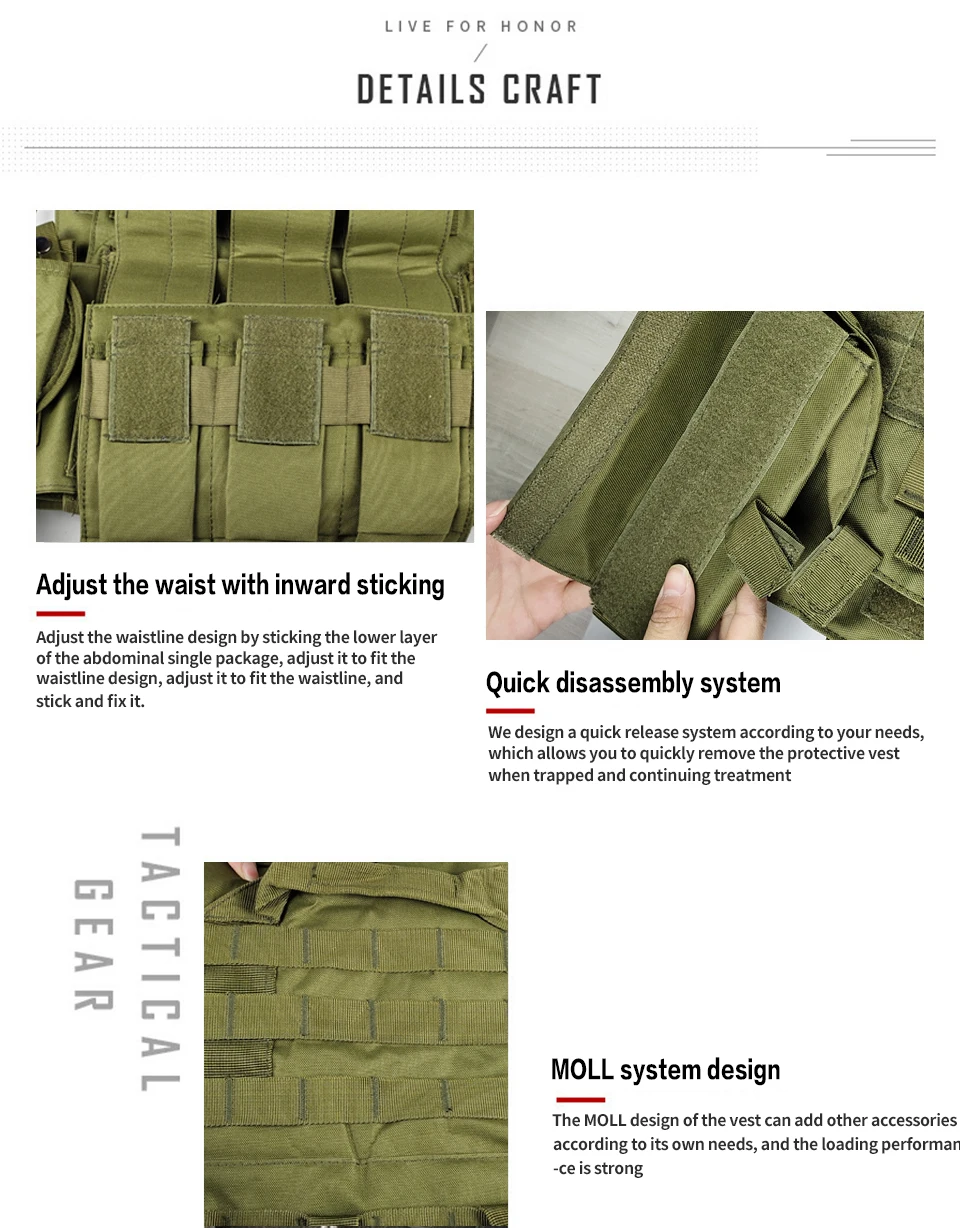 LIVE FOR HONOR
/
DETAILS CRAFT

Adjust the waist with inward sticking

Adjust the waistline design by sticking the lower layer of the abdominal single package, adjust it to fit the waistline design, adjust it to fit the waistline, and stick and fix it.

Quick disassembly system

We design a quick release system according to your needs, which allows you to quickly remove the protective vest when trapped and continuing treatment

TACTICAL
GEAR

MOLL system design

The MOLL design of the vest can add other accessories according to its own needs, and the loading performan-ce is strong