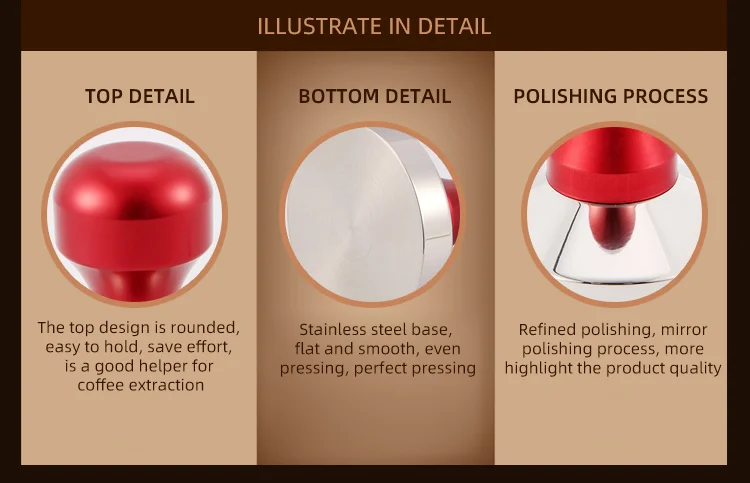 ILLUSTRATE IN DETAIL

TOP DETAIL

The top design is rounded, easy to hold, save effort, is a good helper for coffee extraction

BOTTOM DETAIL

Stainless steel base, flat and smooth, even pressing, perfect pressing

POLISHING PROCESS

Refined polishing, mirror polishing process, more highlight the product quality